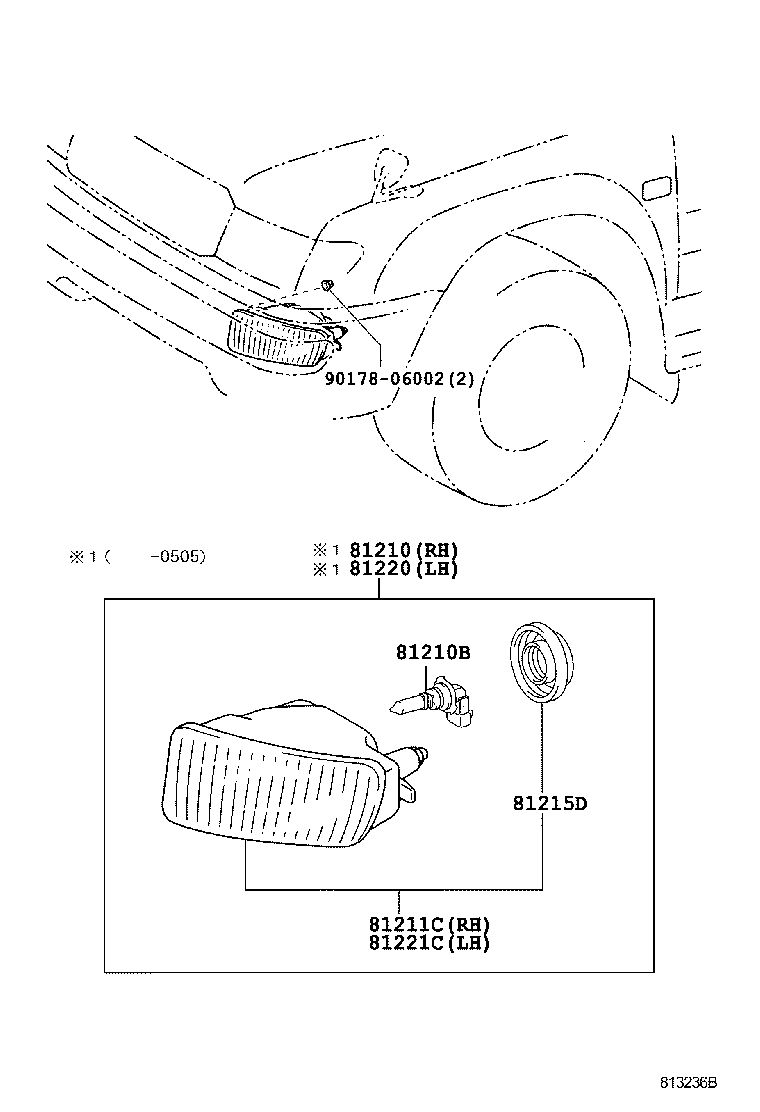 90178-06002(2)

※1 (    -0505)

※1 81210(RH)
※1 81220(LH)

81210B

81215D

81211C(RH)
81221C(LH)

813236B