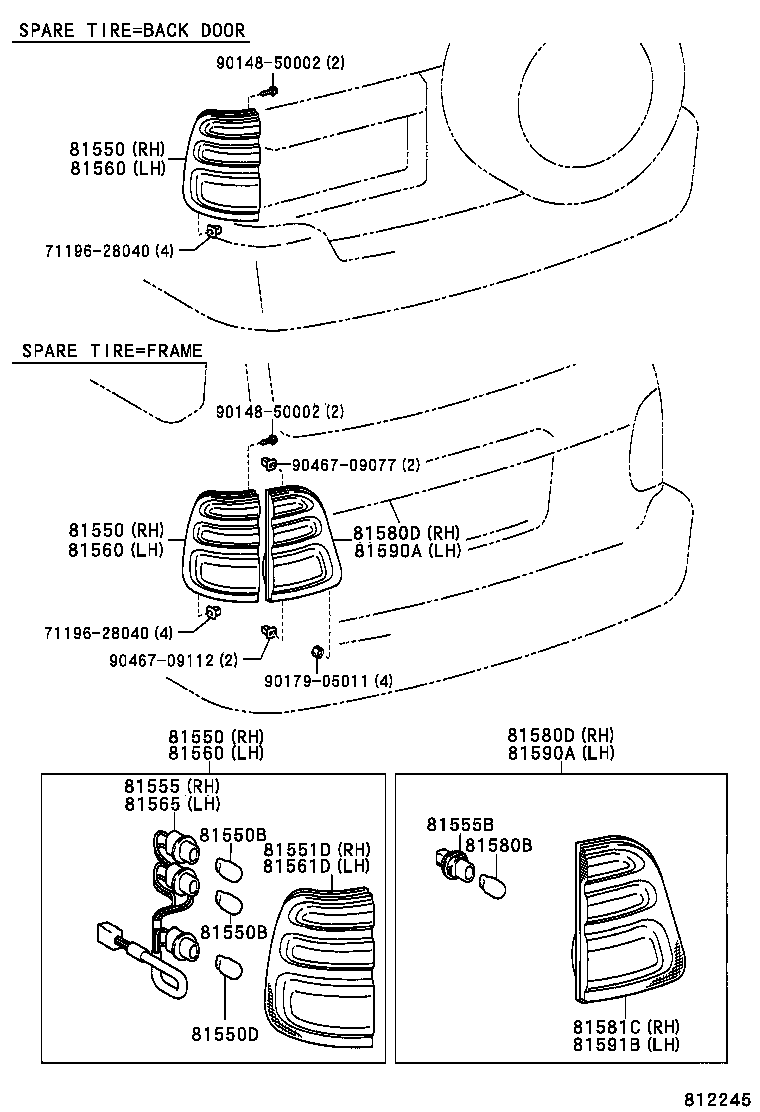 SPARE TIRE=BACK DOOR

90148-50002 (2)

81550 (RH)
81560 (LH)

71196-28040 (4)

SPARE TIRE=FRAME

90148-50002 (2)

90467-09077 (2)

81550 (RH)
81560 (LH)

81580D (RH)
81590A (LH)

71196-28040 (4)

90467-09112 (2)

90179-05011 (4)

81550 (RH)
81560 (LH)

81555 (RH)
81565 (LH)

81550B

81551D (RH)
81561D (LH)

81550B

81550D

81580D (RH)
81590A (LH)

81555B

81580B

81581C (RH)
81591B (LH)

812245