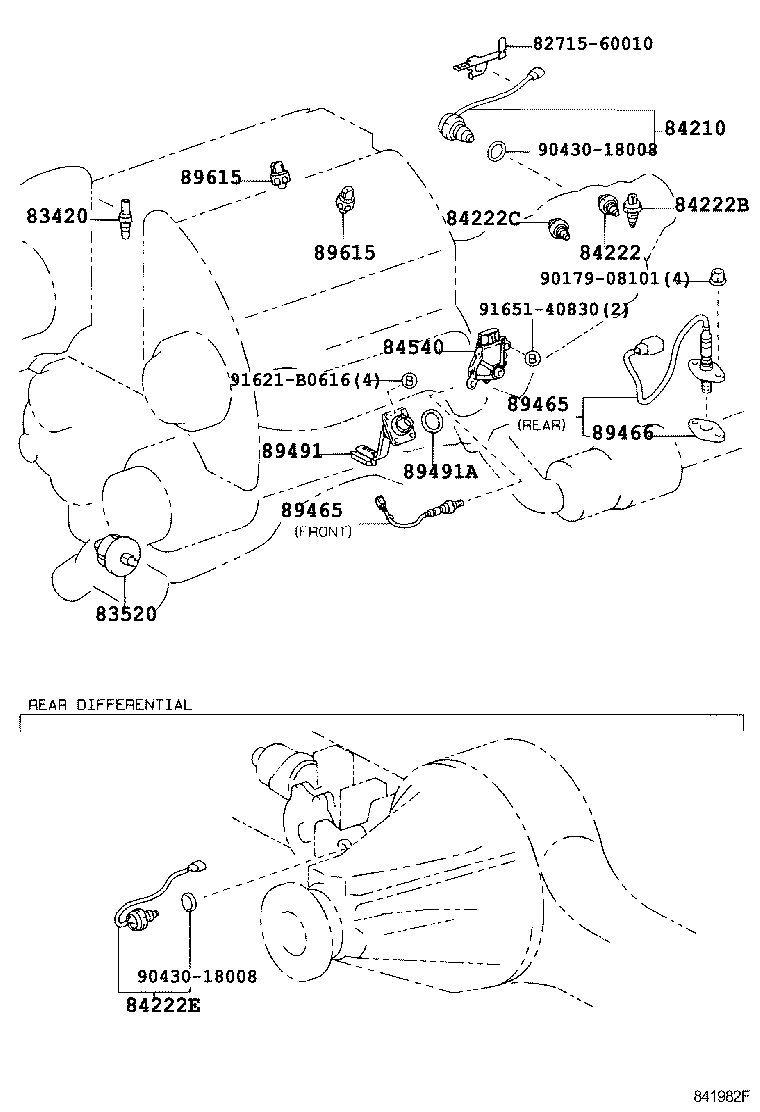 82715-60010
84210
90430-18008
89615
83420
89615
84222C
84222B
84222
90179-08101(4)
91651-40830(2)
84540
91621-B0616(4)
89465
(REAR)
89466
89491
89491A
89465
(FRONT)
83520

REAR DIFFERENTIAL

90430-18008
84222E

841982F