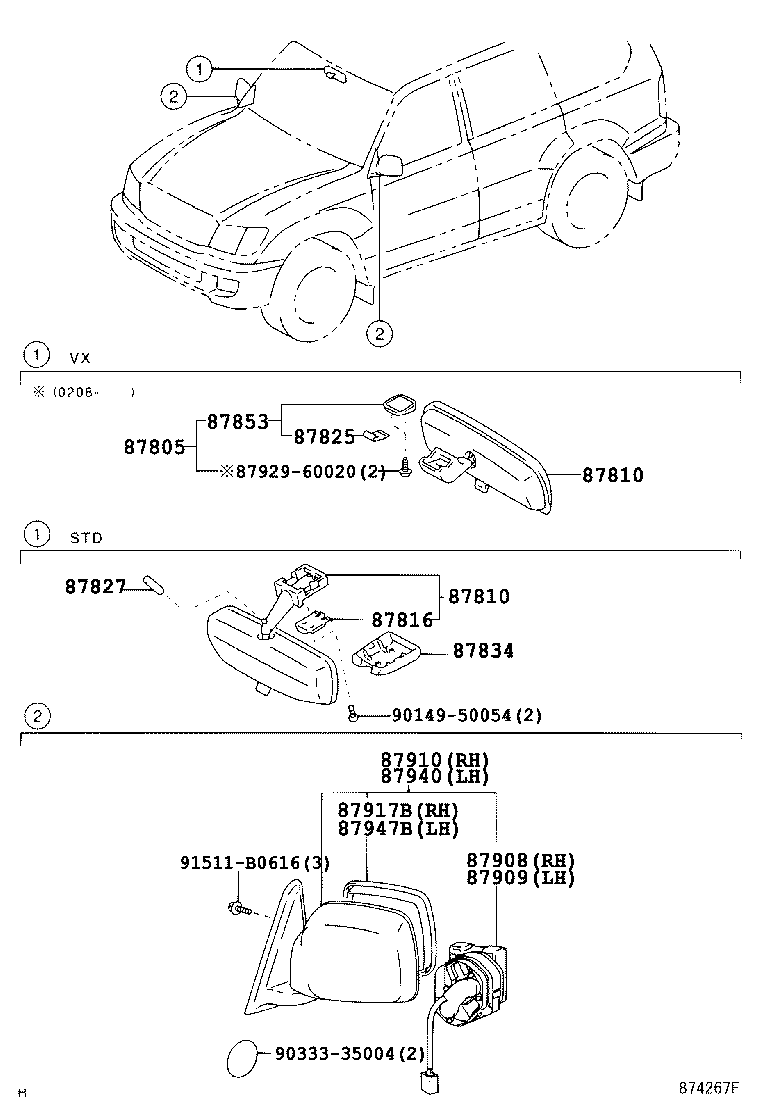 1
2
2

1 VX
※ (0206- )
87805
87853
87825
※87929-60020(2)
87810

1 STD
87827
87810
87816
87834
90149-50054(2)

2
87910(RH)
87940(LH)
87917B(RH)
87947B(LH)
91511-B0616(3)
87908(RH)
87909(LH)
90333-35004(2)

H
874267F