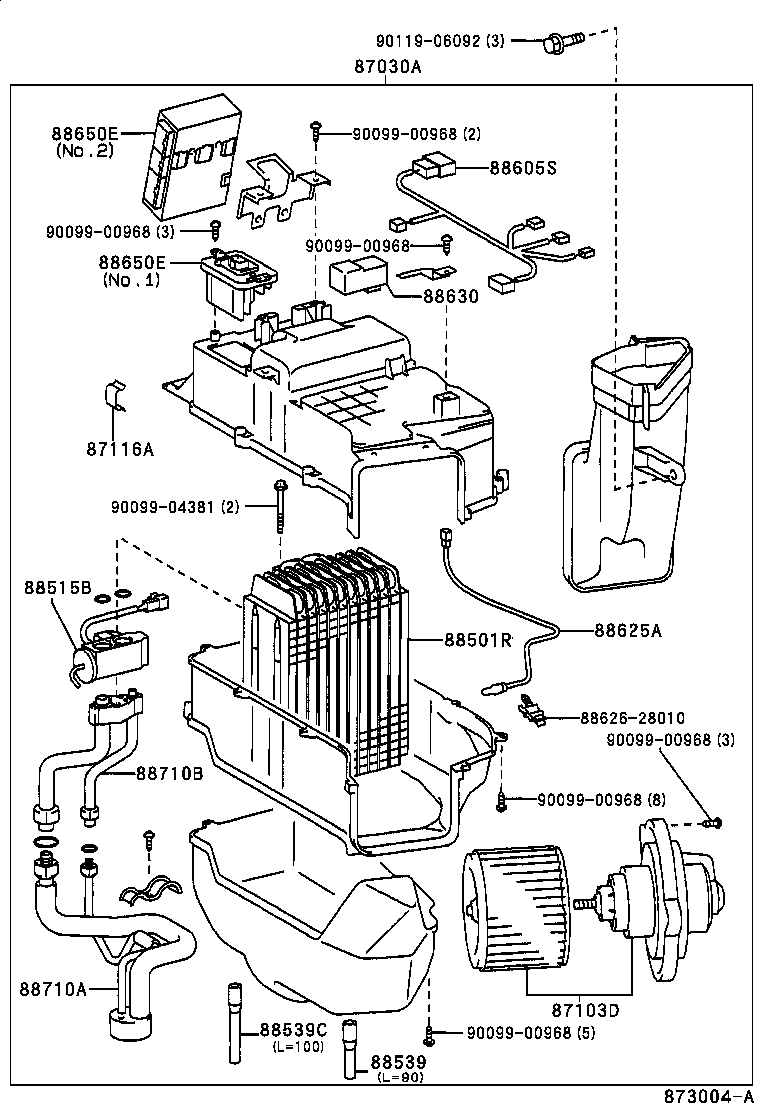 90119-06092 (3)
87030A
88650E
(No.2)
90099-00968 (2)
88605S
90099-00968 (3)
90099-00968
88650E
(No.1)
88630
87116A
90099-04381 (2)
88515B
88501R
88625A
88626-28010
90099-00968 (3)
88710B
90099-00968 (8)
88710A
87103D
88539C
(L=100)
90099-00968 (5)
88539
(L=80)
873004-A