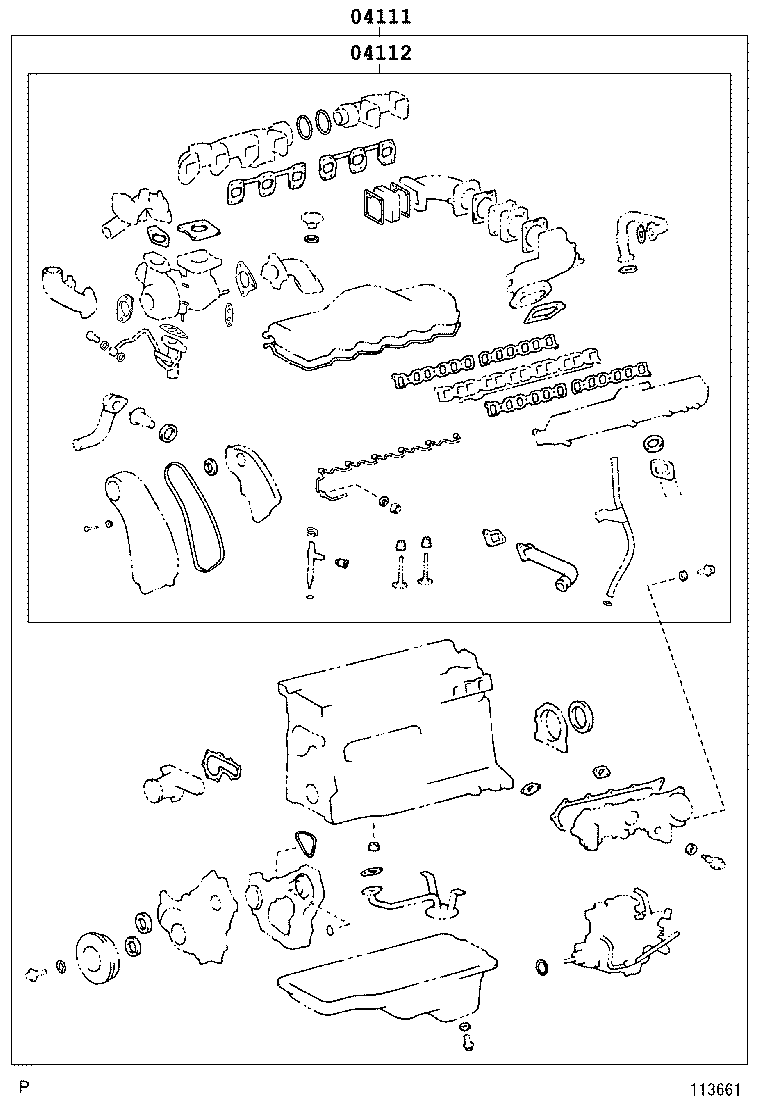 04111
04112

P
113661