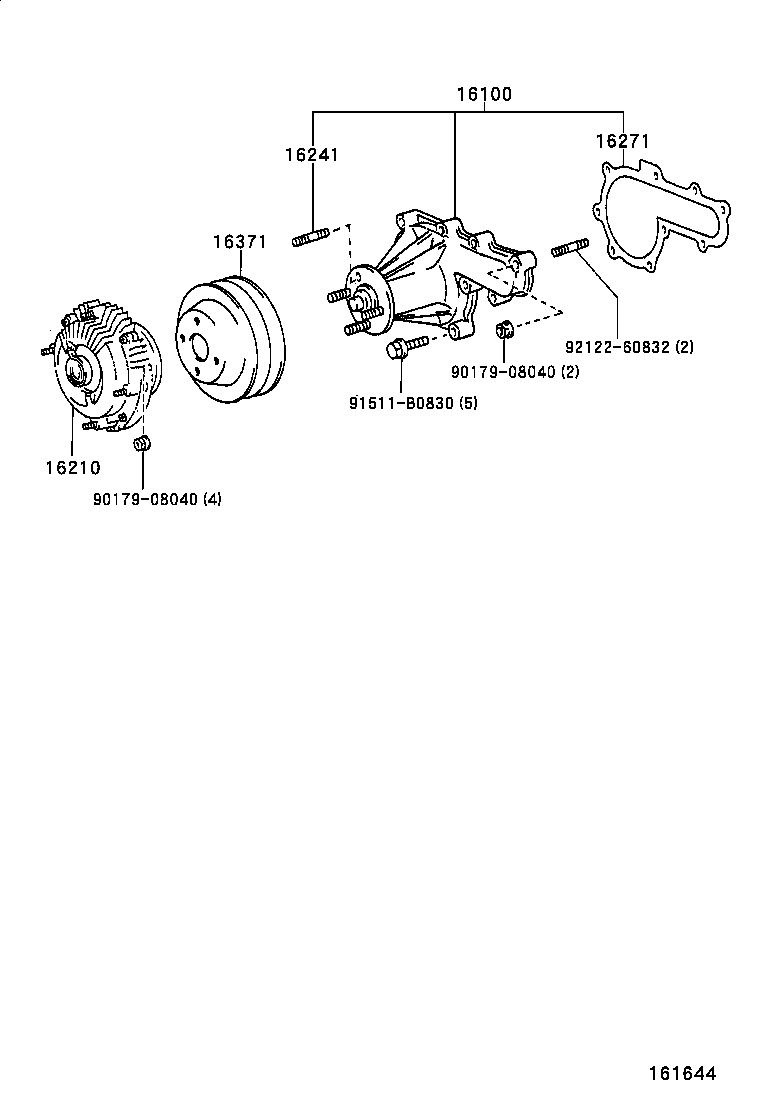 16100
16241
16271
16371
92122-60832 (2)
90179-08040 (2)
91511-B0830 (5)
16210
90179-08040 (4)
161644