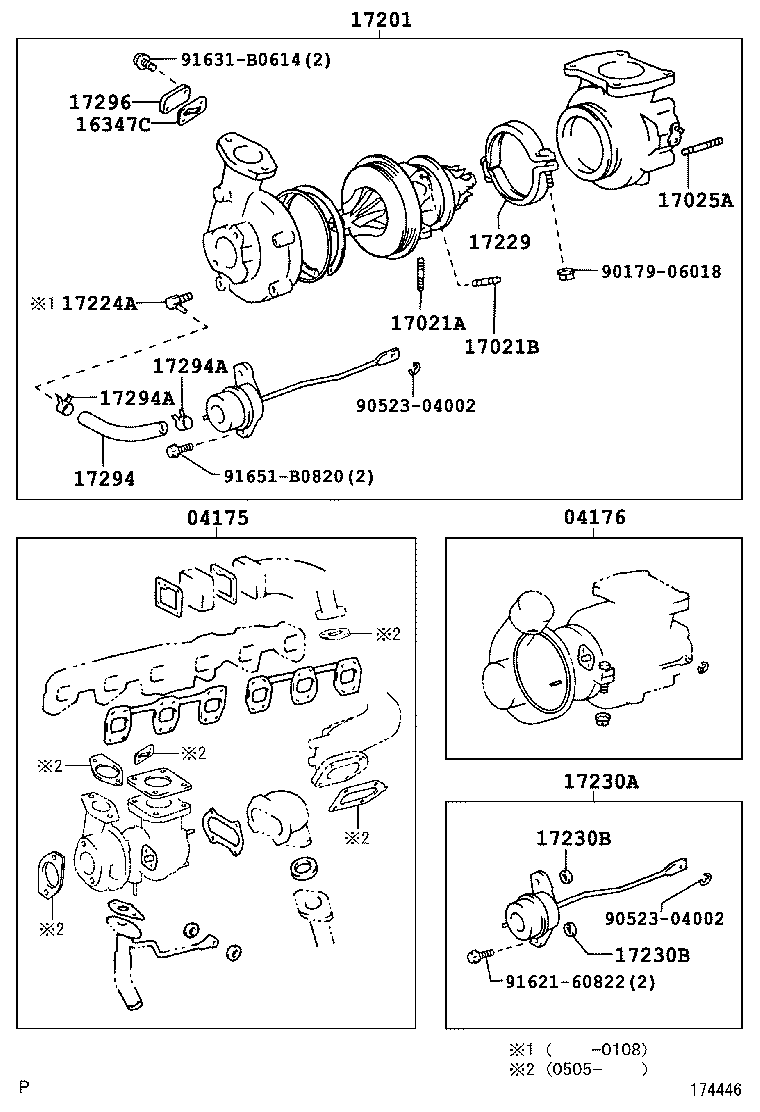 17201

91631-B0614(2)
17296
16347C
17025A
17229
90179-06018
※1 17224A
17021A
17021B
17294A
17294A
90523-04002
17294
91651-B0820(2)

04175
※2
※2
※2
※2
※2

04176

17230A
17230B
90523-04002
17230B
91621-60822(2)

※1 (　　-0108)
※2 (0505-　　)

P

174446