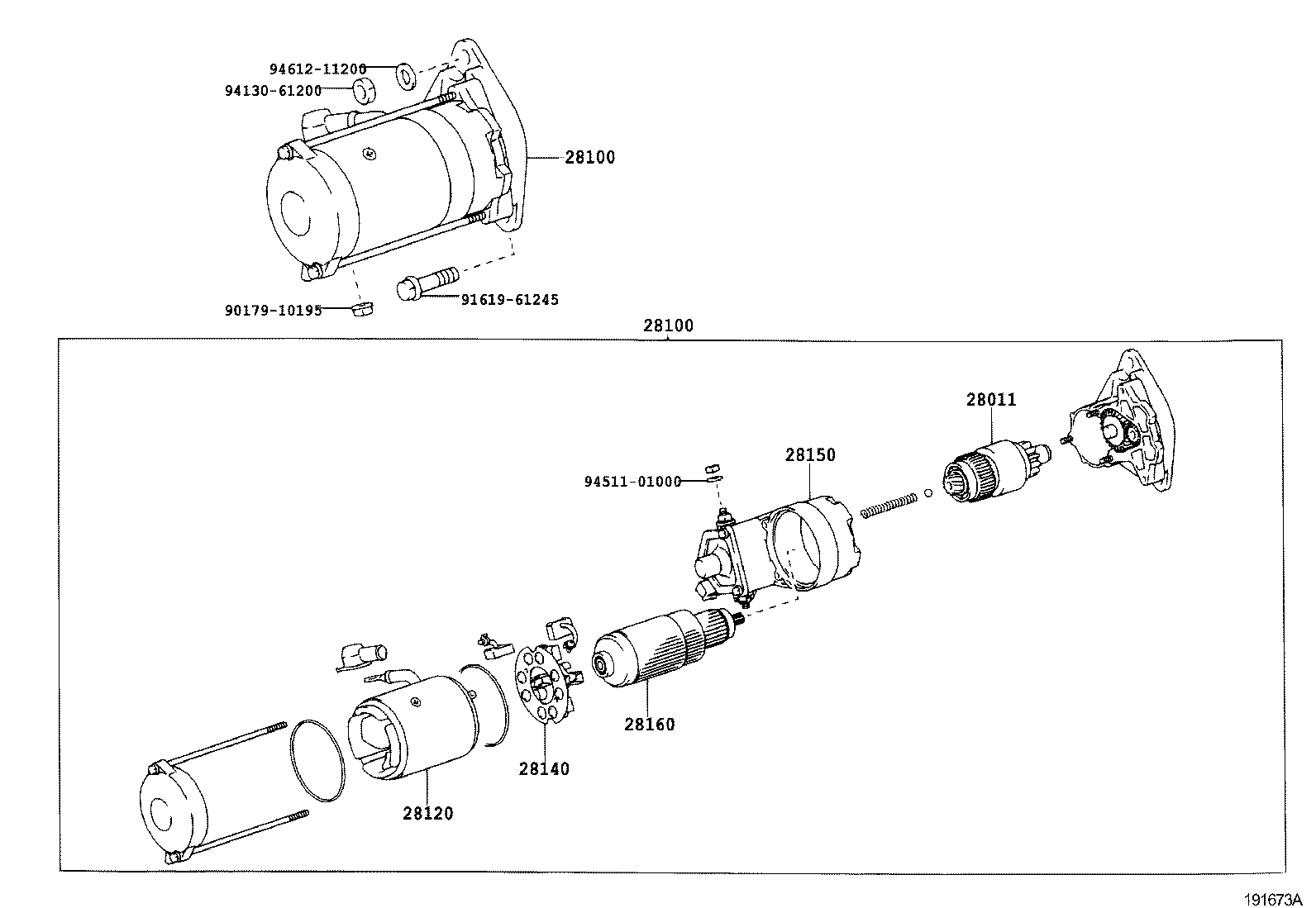 94612-11200
94130-61200
28100
90179-10195
91619-61245
28100
28011
28150
94511-01000
28160
28140
28120
191673A