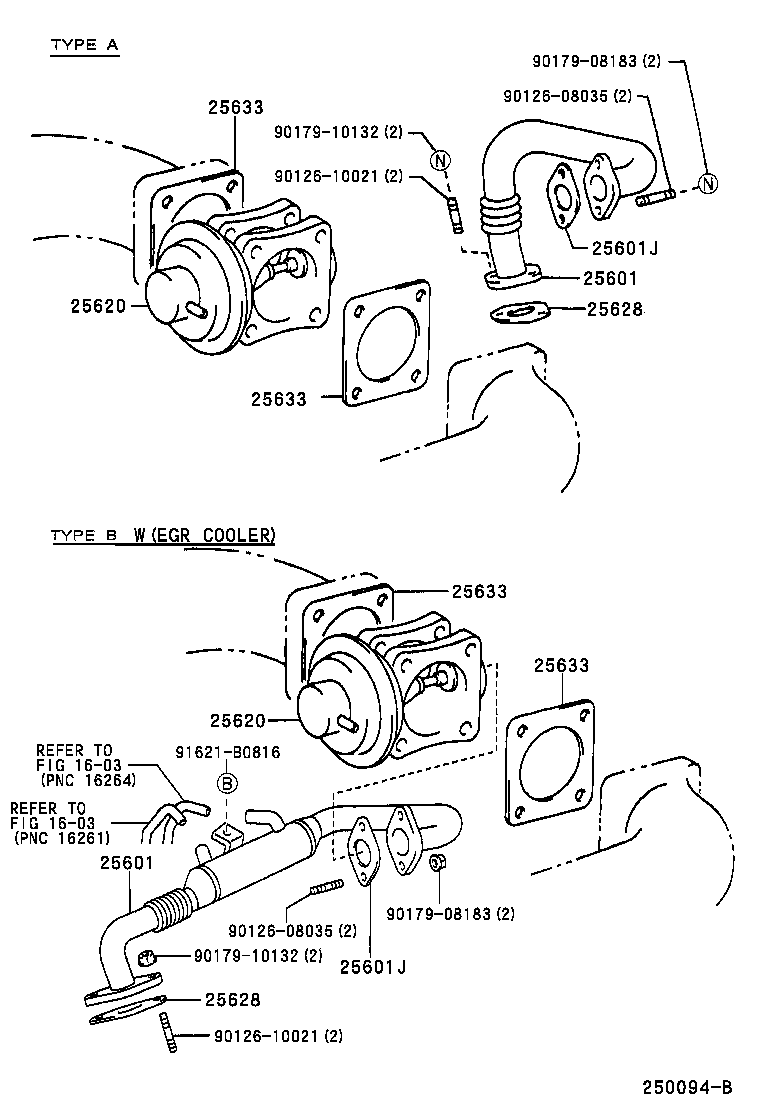 TYPE A

90179-08183 (2)
90126-08035 (2)
25633
90179-10132 (2)
N
90126-10021 (2)
N
25601J
25601
25620
25628
25633

TYPE B W (EGR COOLER)

25633
25633
25620
REFER TO FIG 16-03 (PNC 16264)
91621-B0816
B
REFER TO FIG 16-03 (PNC 16261)
25601
90126-08035 (2)
90179-08183 (2)
90179-10132 (2)
25601J
25628
90126-10021 (2)

250094-B