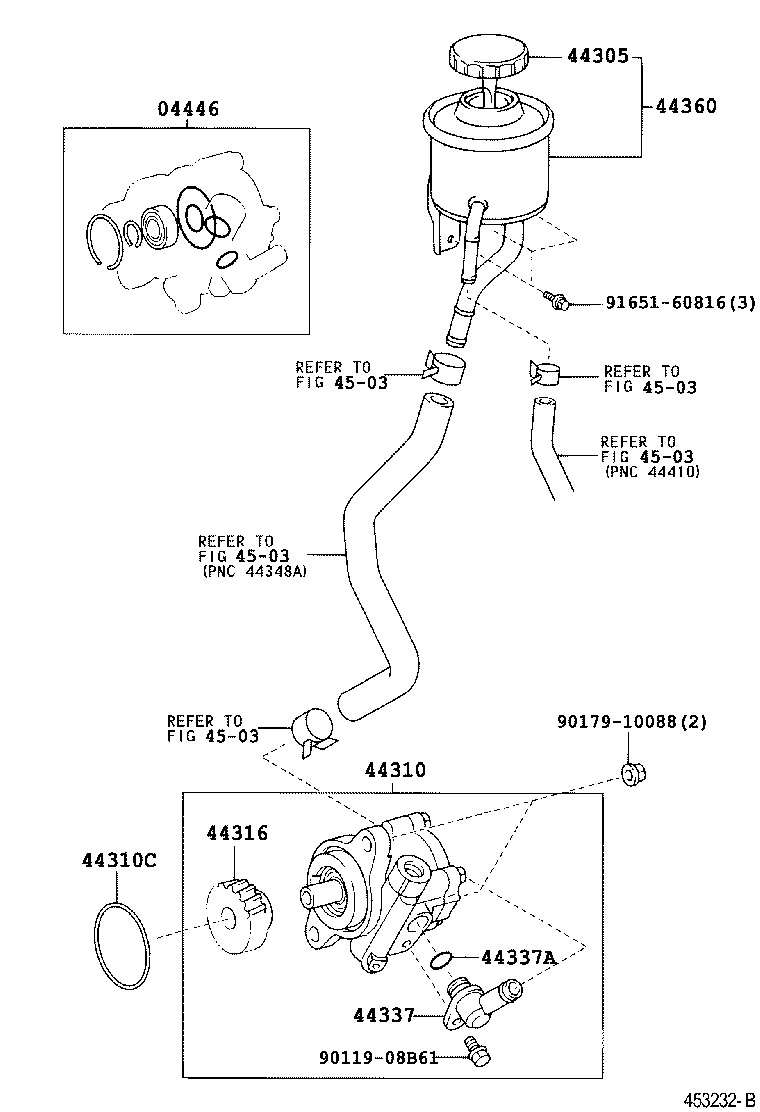 04446

44305

44360

91651-60816(3)

REFER TO
FIG 45-03

REFER TO
FIG 45-03

REFER TO
FIG 45-03
(PNC 44410)

REFER TO
FIG 45-03
(PNC 44348A)

REFER TO
FIG 45-03

90179-10088(2)

44310

44316

44310C

44337A

44337

90119-08B61

453232-B