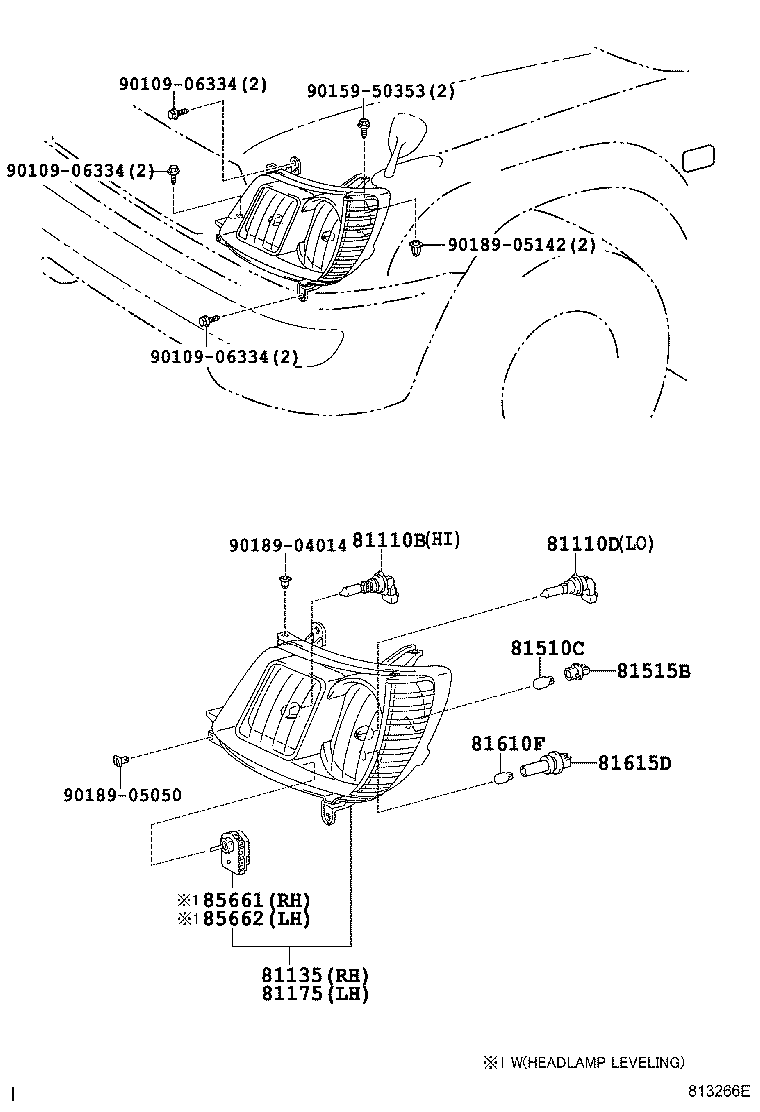 90109-06334(2)
90159-50353(2)
90109-06334(2)
90189-05142(2)
90109-06334(2)

90189-04014
81110B(HI)
81110D(LO)
81510C
81515B
81610F
81615D
90189-05050
※1 85661(RH)
※1 85662(LH)
81135(RH)
81175(LH)

※1 W(HEADLAMP LEVELING)

813266E