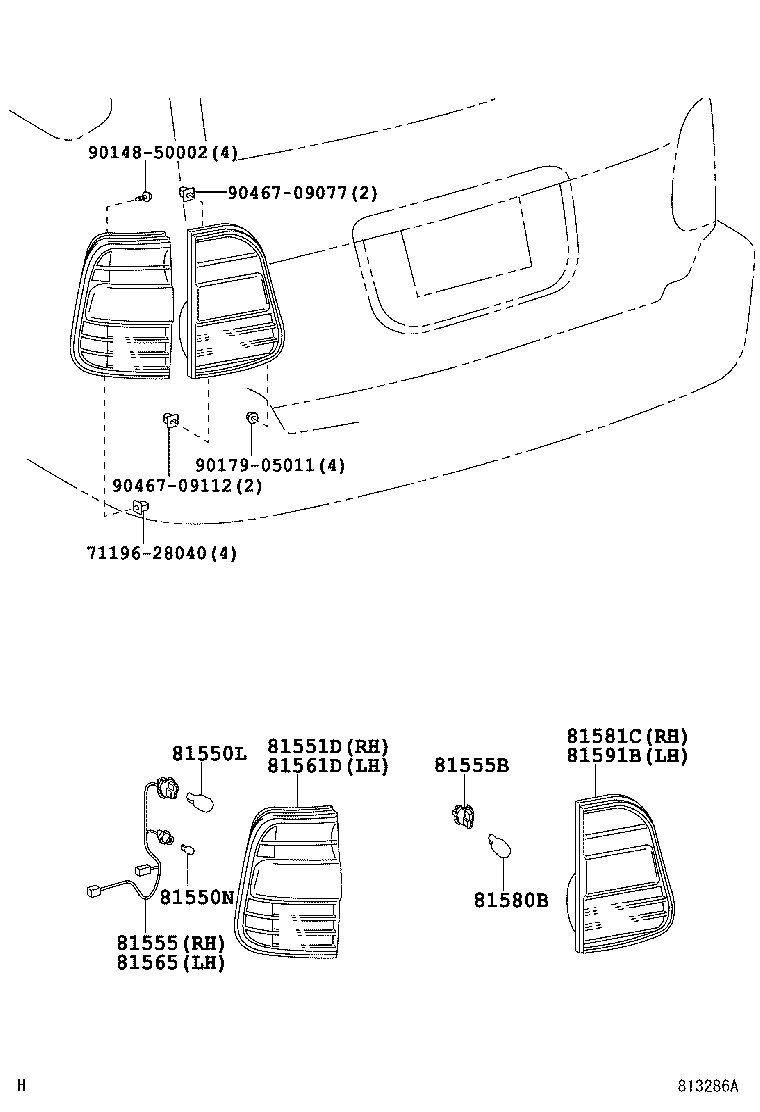 90148-50002(4)
90467-09077(2)
90179-05011(4)
90467-09112(2)
71196-28040(4)

81550L
81551D(RH)
81561D(LH)
81555B
81581C(RH)
81591B(LH)
81550N
81580B
81555(RH)
81565(LH)

H
813286A