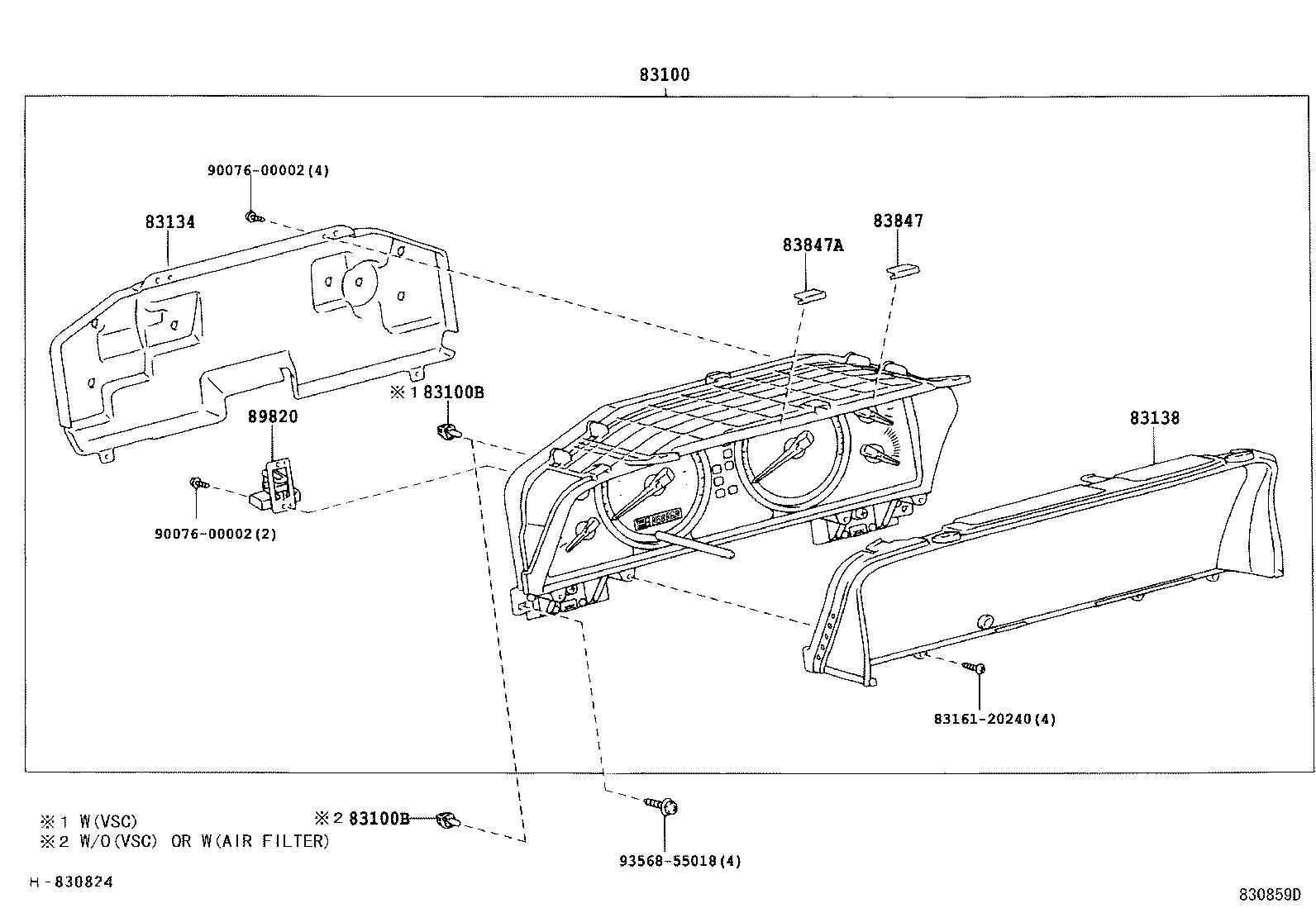 83100

90076-00002(4)

83134

83847A

83847

※1 83100B

89820

83138

90076-00002(2)

83161-20240(4)

※1 W(VSC)
※2 W/O(VSC) OR W(AIR FILTER)

※2 83100B

93568-55018(4)

H-830824

830859D