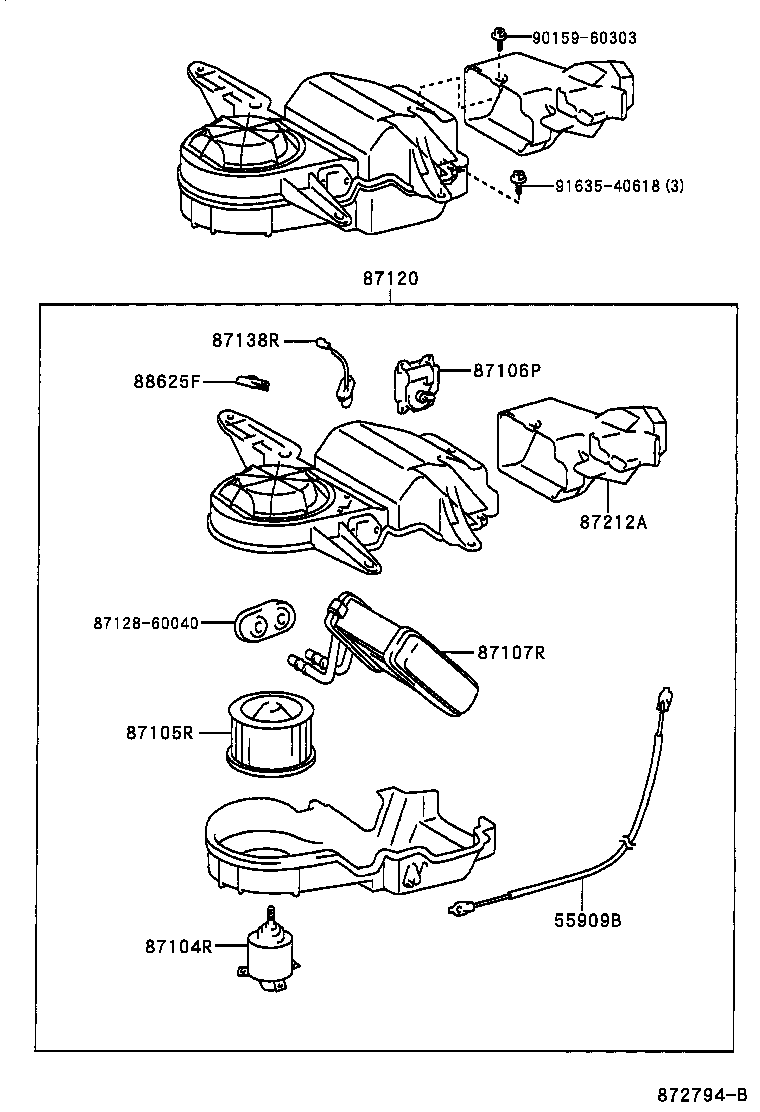 90159-60303
91635-40618 (3)
87120
87138R
88625F
87106P
87212A
87128-60040
87107R
87105R
55909B
87104R
872794-B