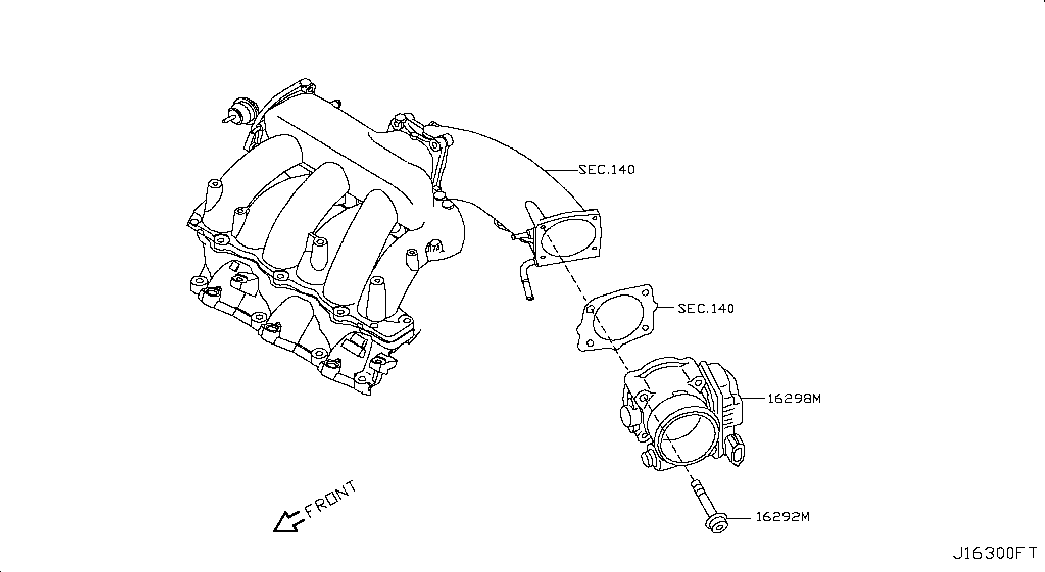 SEC.140
SEC.140
16298M
16292M
FRONT
J16300FT