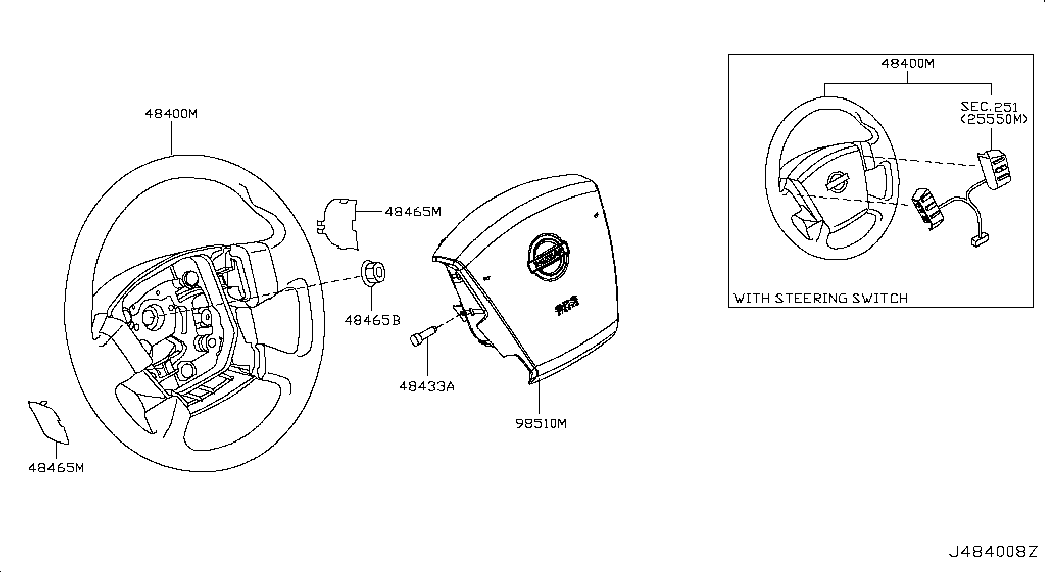 48400M

48465M

48465B

48433A

98510M

48465M

48400M

SEC.251
(25550M)

WITH STEERING SWITCH

J484008Z