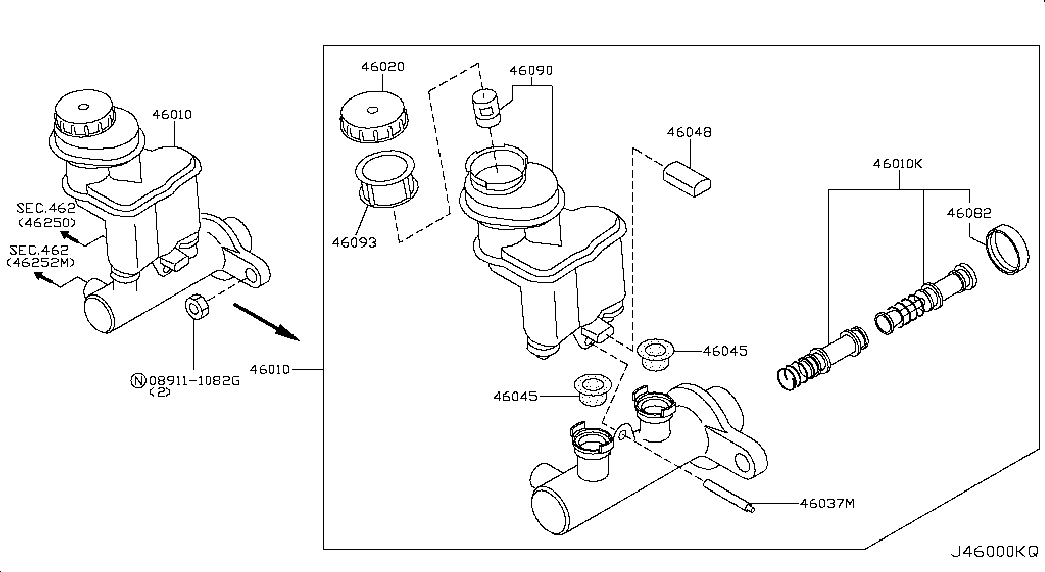 46010
SEC.462
(46250)
SEC.462
(46252M)
Ⓝ08911-1082G
(2)
46010
46020
46090
46093
46048
46010K
46082
46045
46045
46037M
J46000KQ