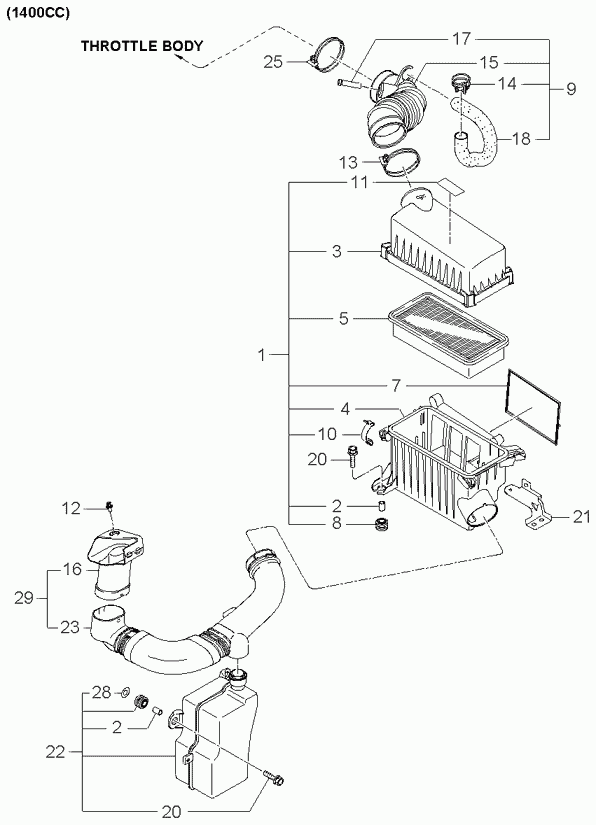 (1400CC)

THROTTLE BODY

25
17
15
14
9
18
13
11
3
5
1
7
4
10
20
2
8
21
12
16
29
23
28
2
22
20