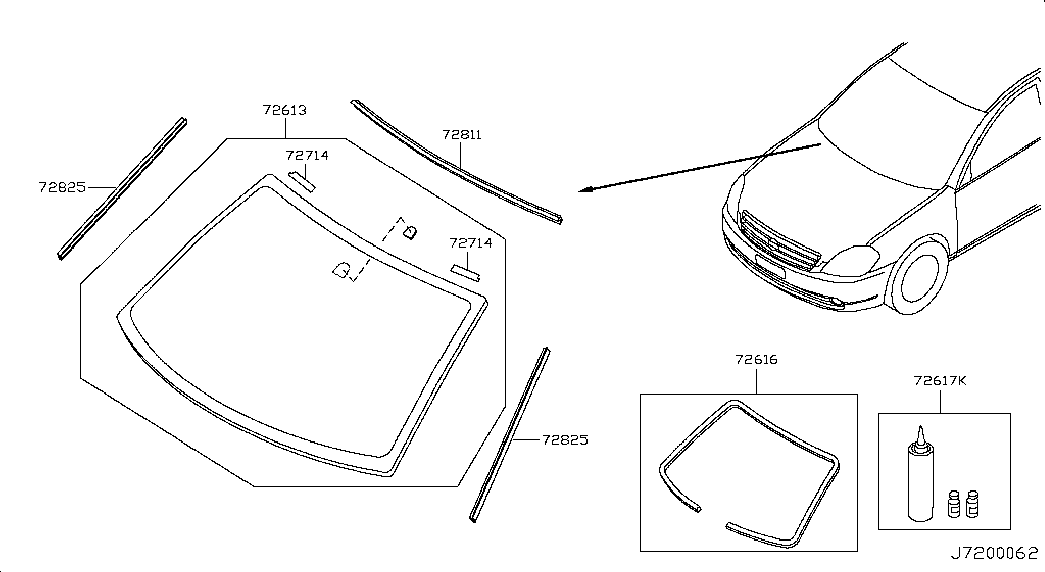 72613
72811
72714
72825
72714
72825
72616
72617K
J7200062