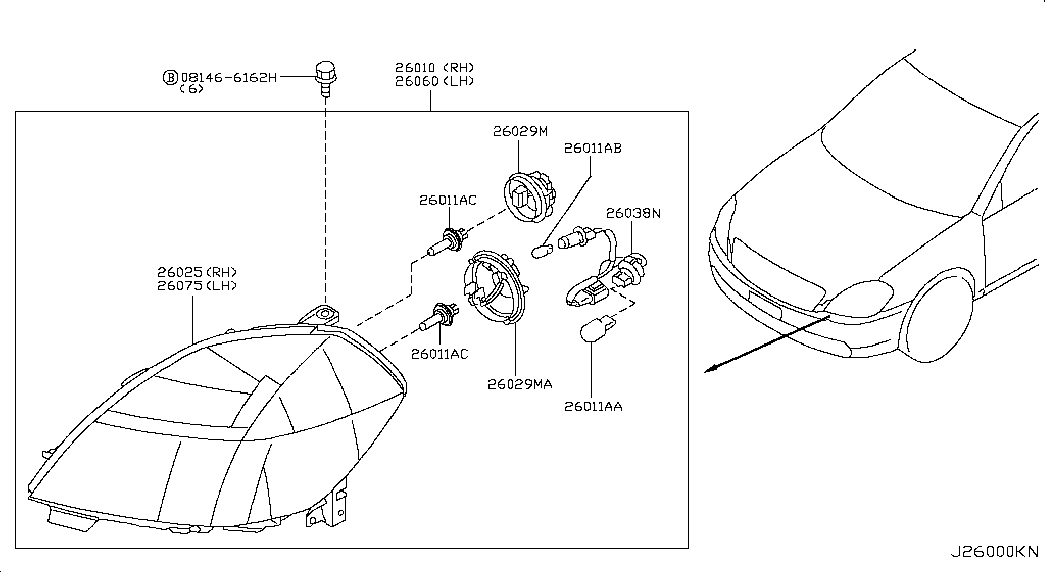 Ⓑ 08146-6162H
(6)

26010 (RH)
26060 (LH)

26029M

26011AB

26011AC

26038N

26025 (RH)
26075 (LH)

26011AC

26029MA

26011AA

J26000KN