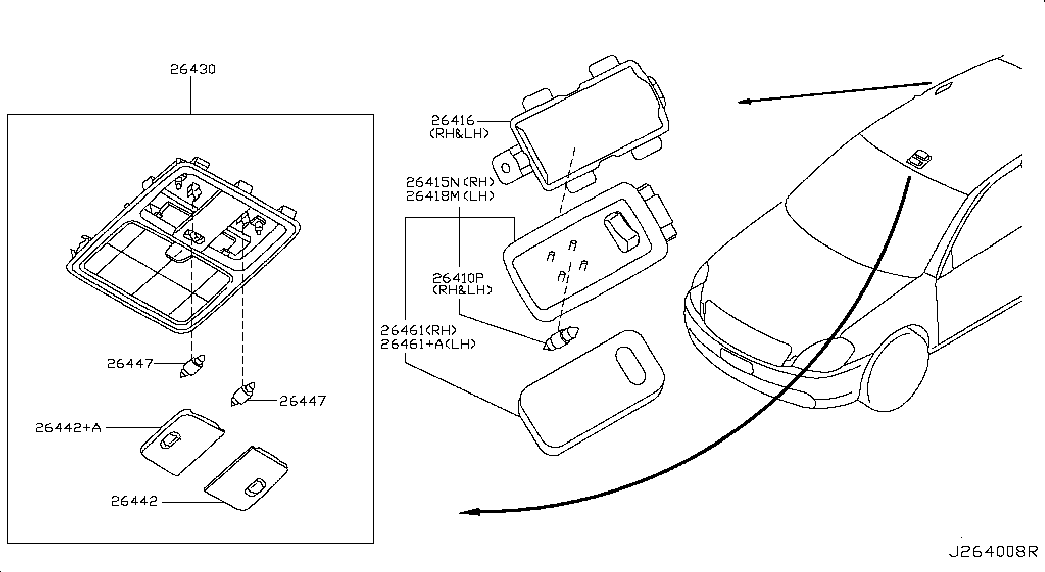 26430

26447

26447

26442+A

26442

26416
(RH&LH)

26415N(RH)
26418M(LH)

26410P
(RH&LH)

26461(RH)
26461+A(LH)

J264008R