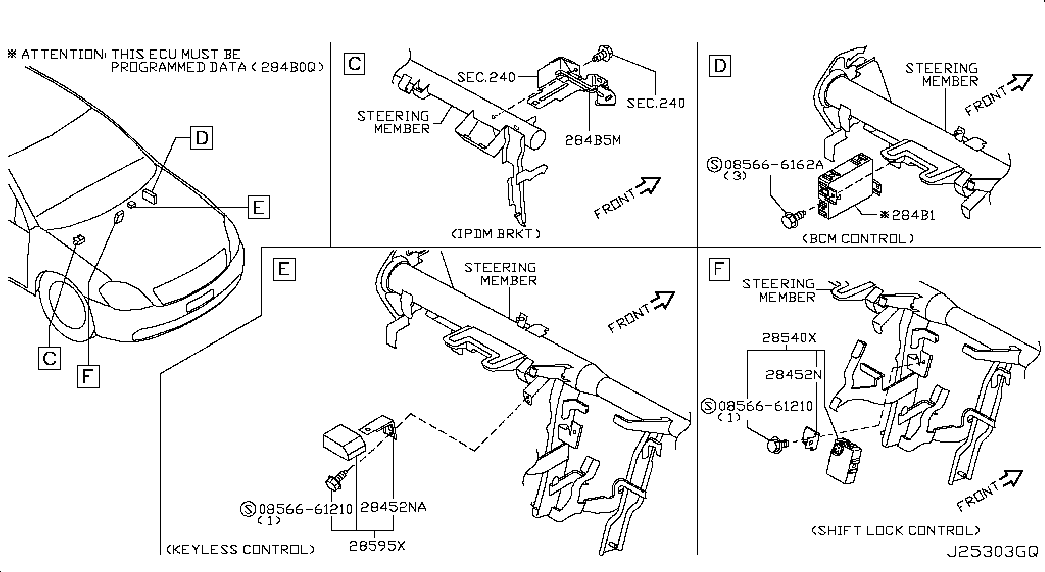 ※ ATTENTION: THIS ECU MUST BE PROGRAMMED DATA (284B0Q)

D

E

C

F

C

SEC.240

SEC.240

STEERING MEMBER

284B5M

FRONT

(IPDM BRKT)

D

STEERING MEMBER

FRONT

Ⓢ08566-6162A
(3)

※284B1

(BCM CONTROL)

E

STEERING MEMBER

FRONT

Ⓢ08566-61210
(1)

28452NA

28595X

(KEYLESS CONTROL)

F

STEERING MEMBER

28540X

28452N

Ⓢ08566-61210
(1)

FRONT

(SHIFT LOCK CONTROL)

J25303GQ