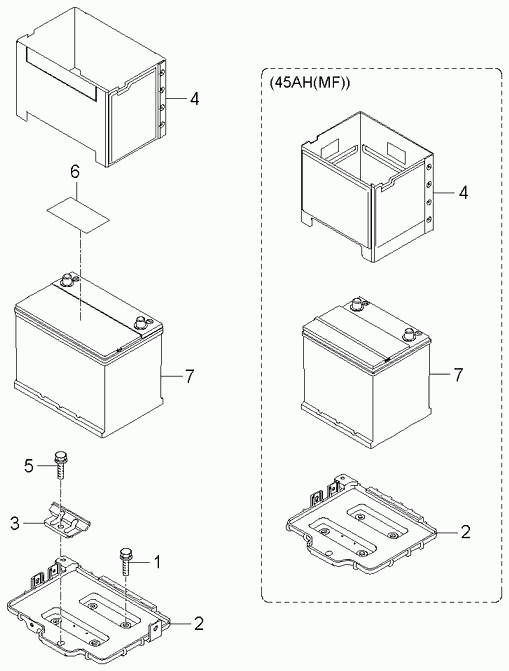 4
6
7
5
3
1
2
(45AH(MF))
4
7
2