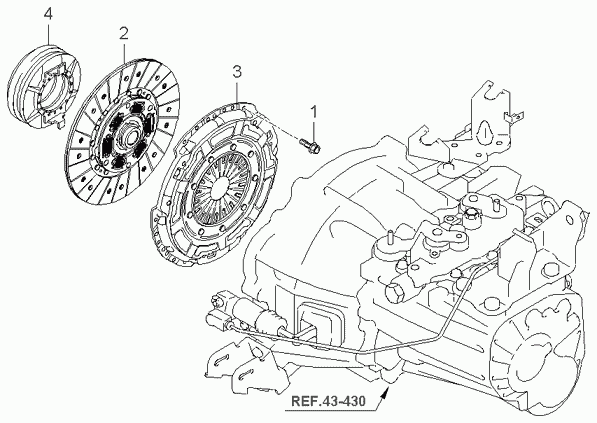 4
2
3
1
REF.43-430