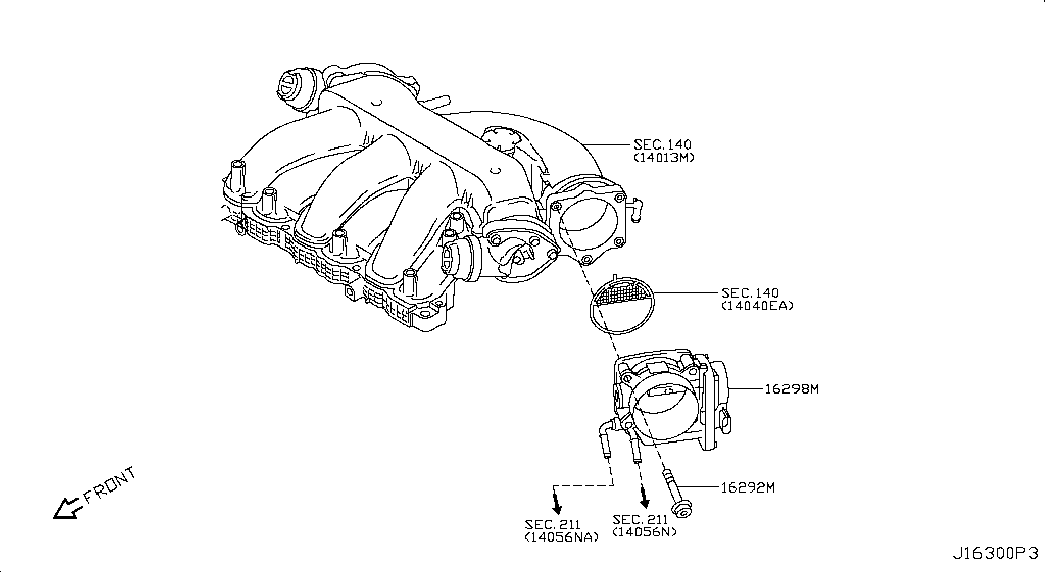 SEC.140
(14013M)

SEC.140
(14040EA)

16298M

16292M

FRONT

SEC.211
(14056NA)

SEC.211
(14056N)

J16300P3