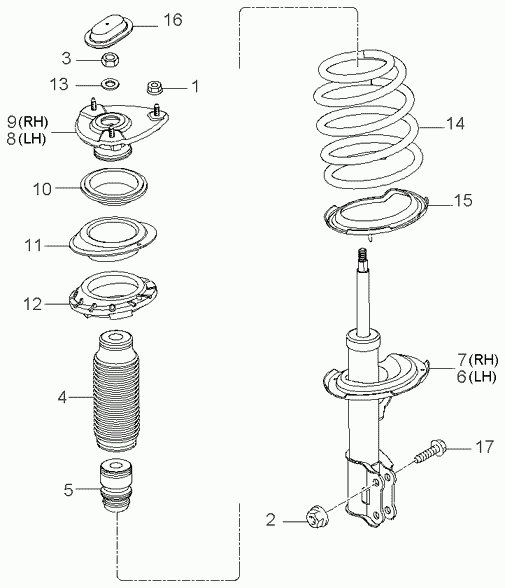 16
3
13
1
9 (RH)
8 (LH)
10
11
12
4
5
14
15
7 (RH)
6 (LH)
17
2