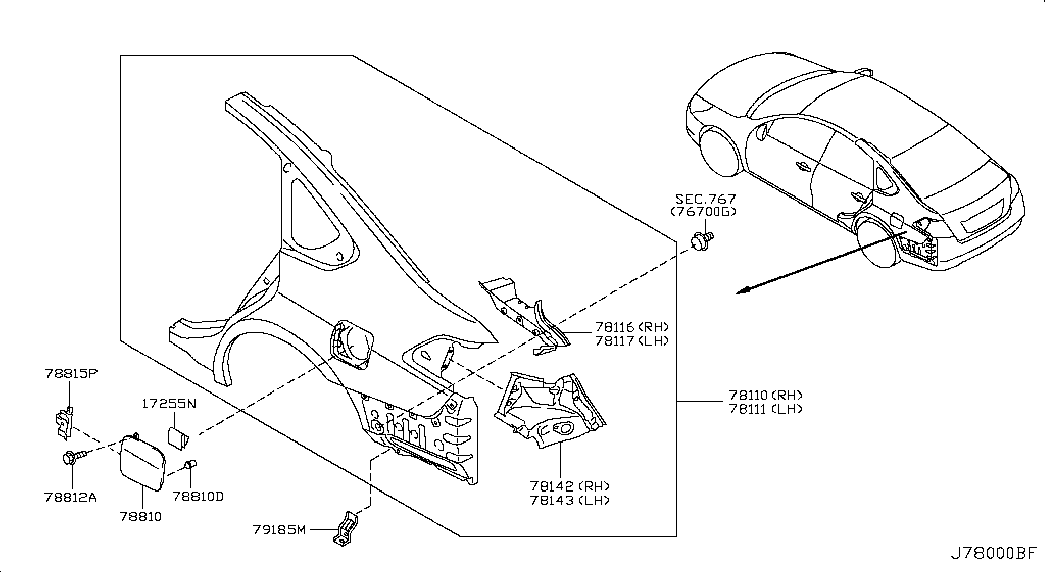 SEC.767
(76700G)

78116 (RH)
78117 (LH)

78110 (RH)
78111 (LH)

78815P

17255N

78812A

78810

78810D

78142 (RH)
78143 (LH)

79185M

J78000BF