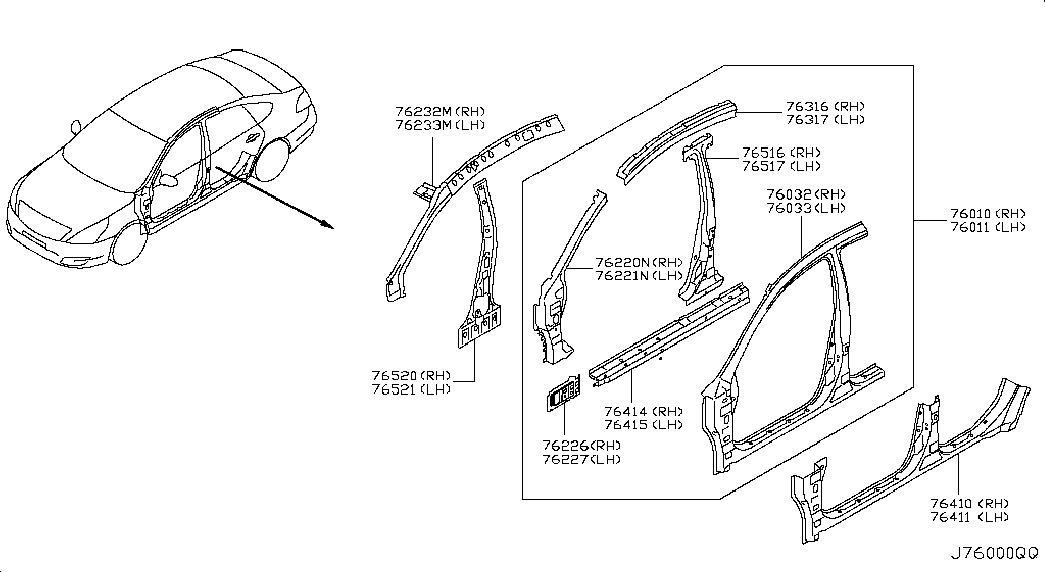 76232M (RH)
76233M (LH)

76316 (RH)
76317 (LH)

76516 (RH)
76517 (LH)

76032 (RH)
76033 (LH)

76010 (RH)
76011 (LH)

76220N (RH)
76221N (LH)

76520 (RH)
76521 (LH)

76414 (RH)
76415 (LH)

76226 (RH)
76227 (LH)

76410 (RH)
76411 (LH)

J76000QQ