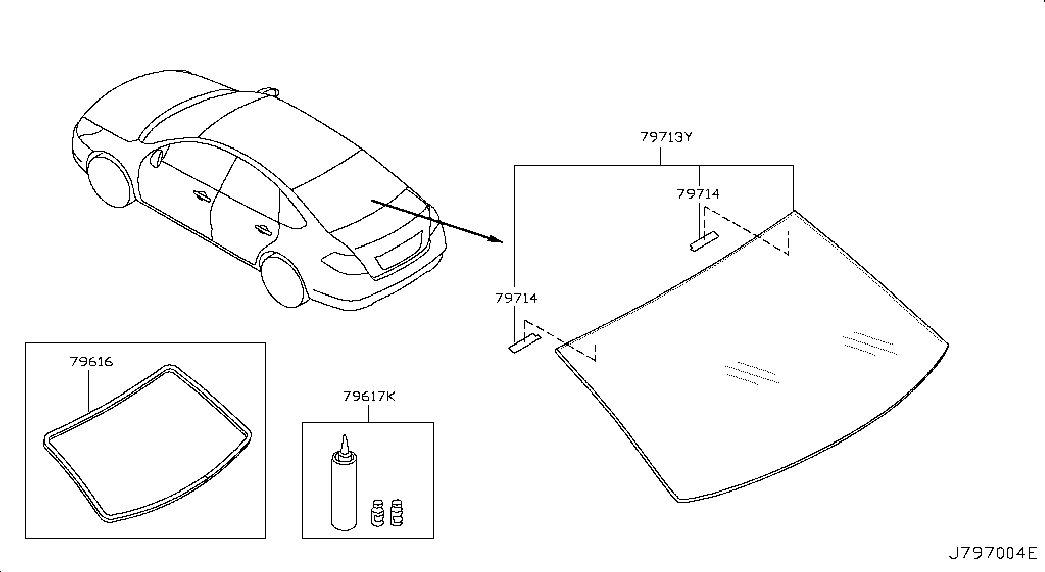 79713Y
79714
79714
79616
79617K
J797004E