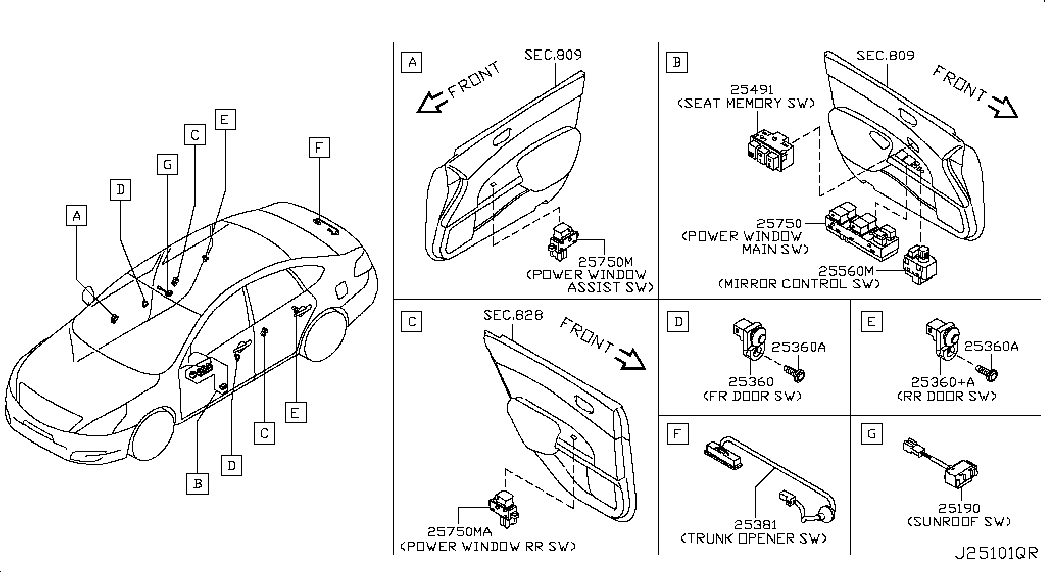 A
D
G
C
E
F
B
D
C
E

A
SEC.809
FRONT
25750M
(POWER WINDOW ASSIST SW)

B
SEC.809
FRONT
25491
(SEAT MEMORY SW)
25750
(POWER WINDOW MAIN SW)
25560M
(MIRROR CONTROL SW)

C
SEC.828
FRONT
25750MA
(POWER WINDOW RR SW)

D
25360A
25360
(FR DOOR SW)

E
25360A
25360+A
(RR DOOR SW)

F
25381
(TRUNK OPENER SW)

G
25190
(SUNROOF SW)

J25101QR