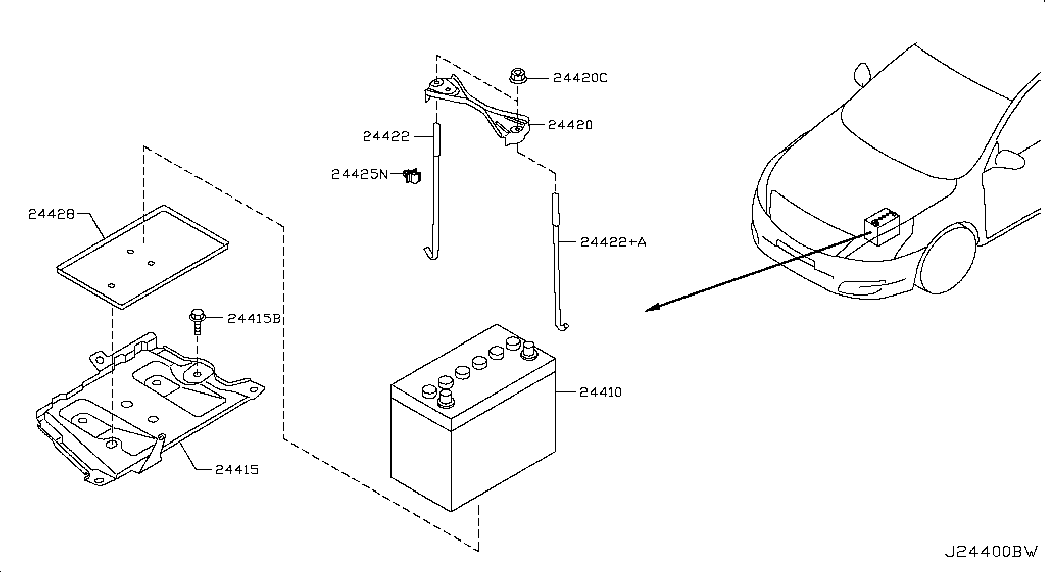 24420C
24422
24420
24425N
24428
24422+A
24415B
24410
24415
J24400BW