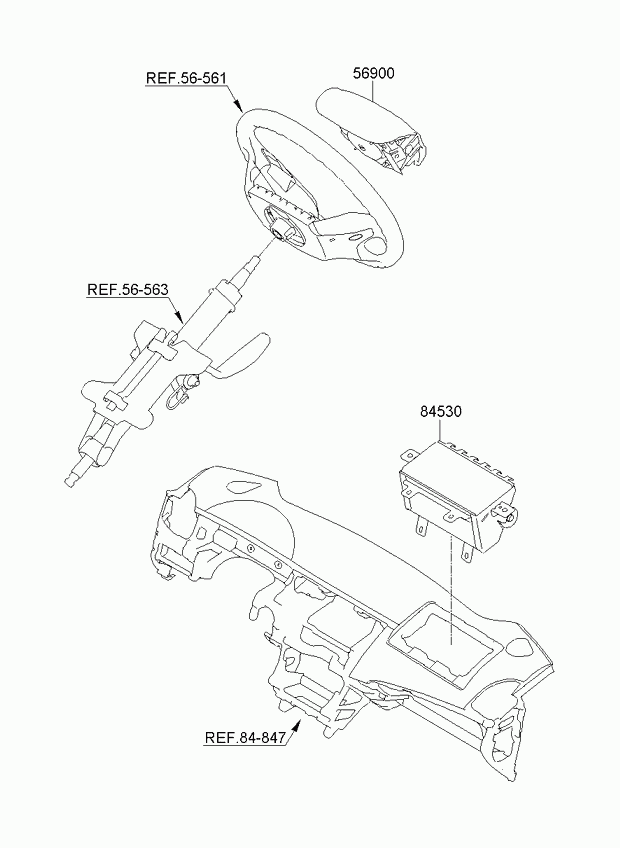 REF.56-561
56900
REF.56-563
84530
REF.84-847