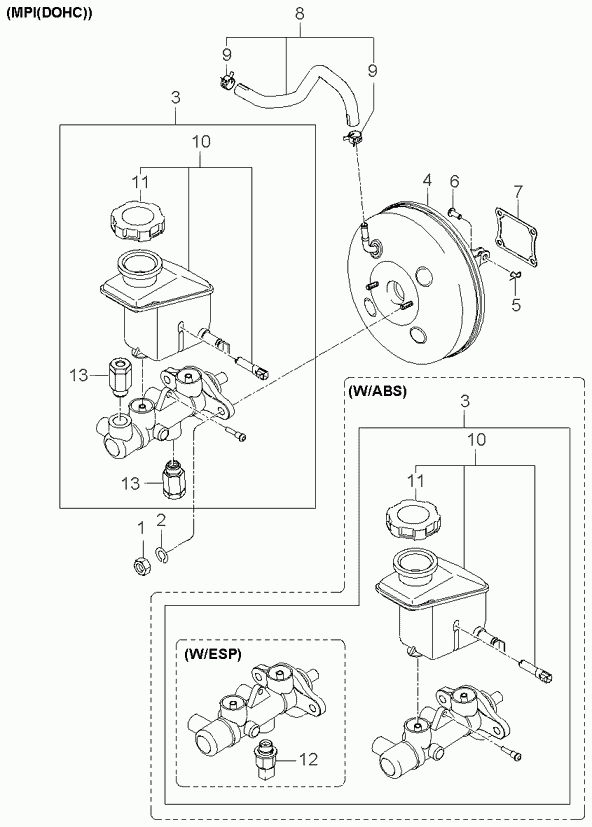 (MPI(DOHC))

8
9
9
3
10
11
4
6
7
5
13
13
1
2
(W/ABS)
3
10
11
(W/ESP)
12