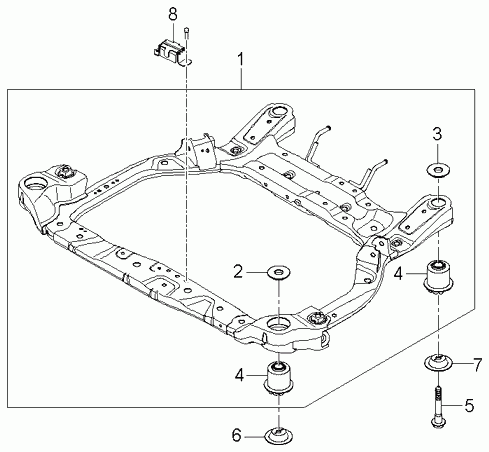 8
1
3
2
4
4
7
5
6