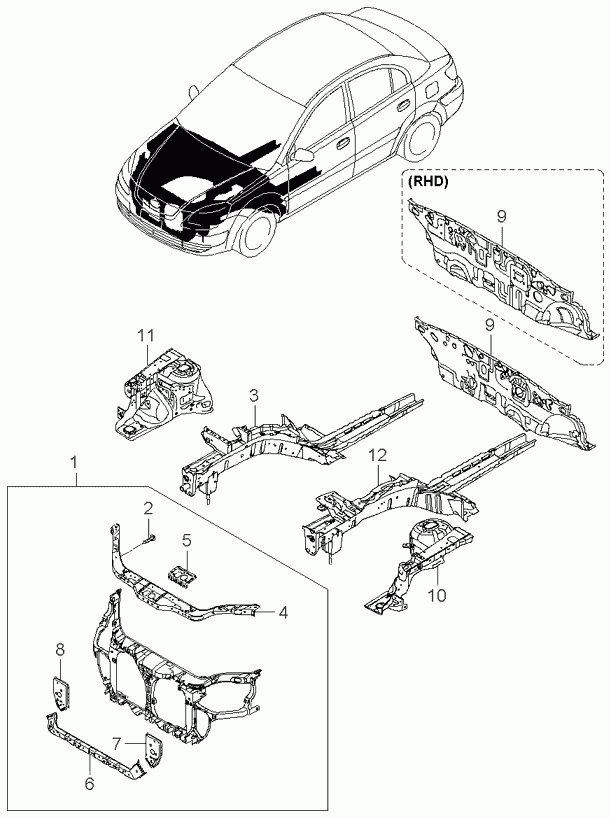 (RHD)
9
9
11
3
12
1
2
5
4
10
8
7
6