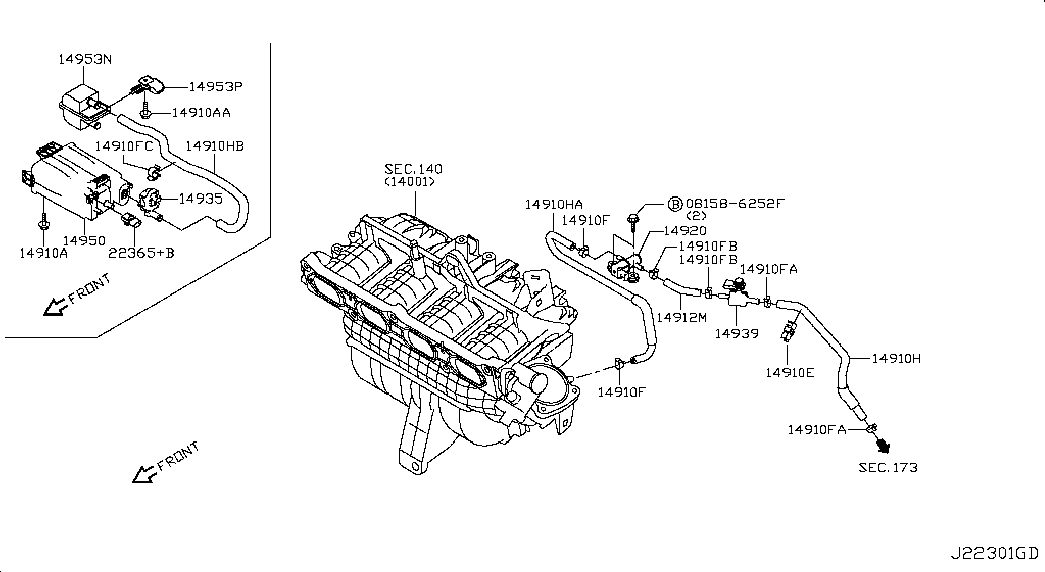 14953N
14953P
14910AA
14910FC
14910HB
14935
14950
14910A
22365+B
FRONT
SEC.140
(14001)
14910HA
14910F
B 08158-6252F
(2)
14920
14910FB
14910FB
14910FA
14912M
14939
14910E
14910H
14910F
14910FA
SEC.173
FRONT
J22301GD