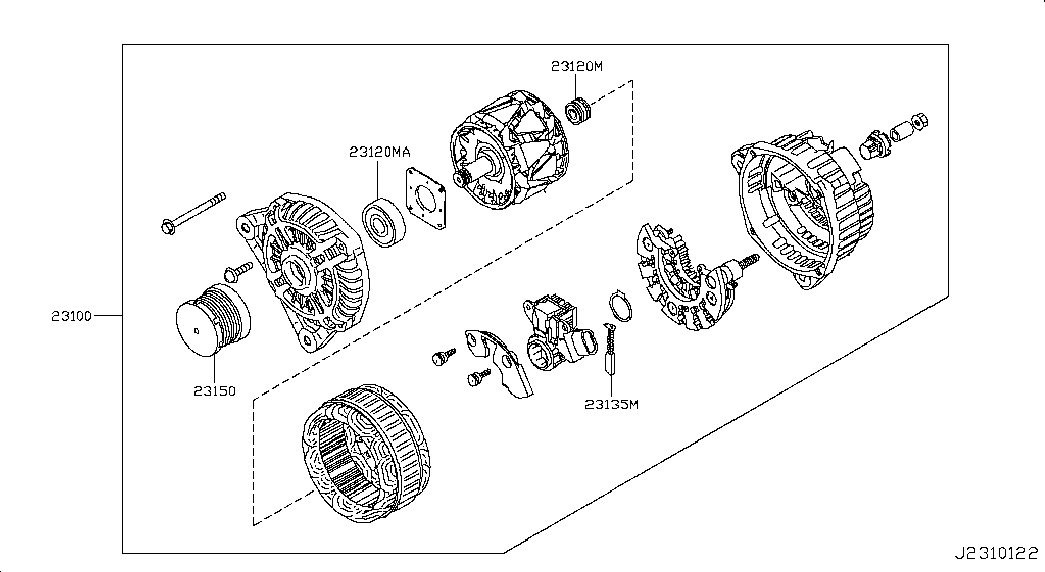 23120M
23120MA
23100
23150
23135M
J2310122