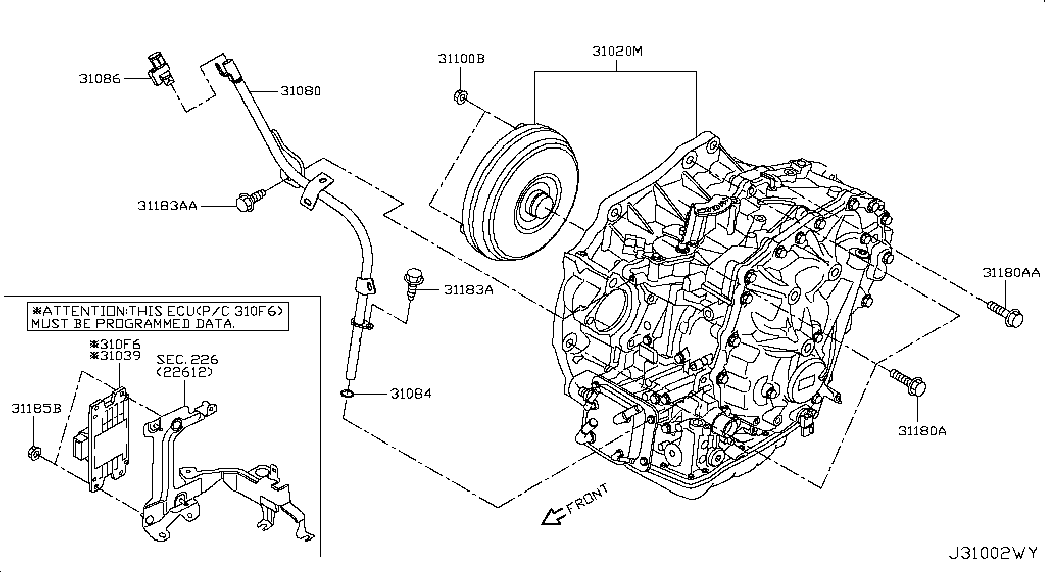 31086
31080
31100B
31020M
31183AA
31183A
31180AA
※ATTENTION:THIS ECU(P/C 310F6) MUST BE PROGRAMMED DATA.
※310F6
※31039
SEC.226
(22612)
31185B
31084
31180A
FRONT
J31002WY