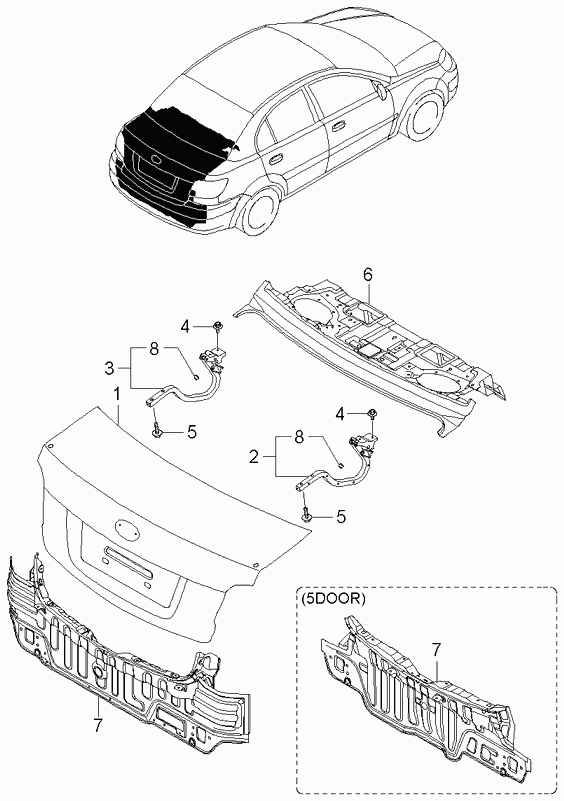 6
4
8
3
1
5
4
8
2
5
(5DOOR)
7
7