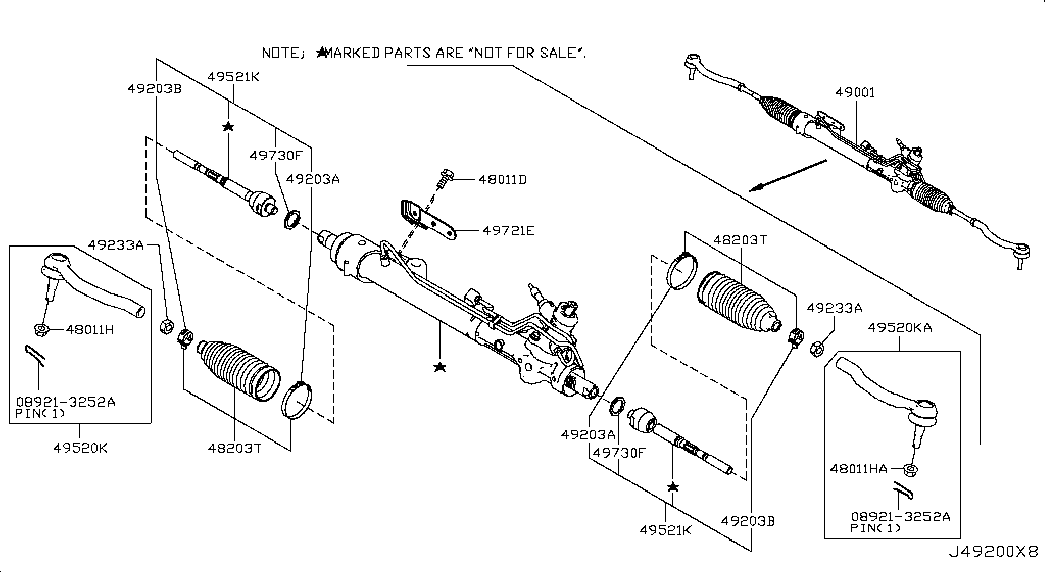 NOTE; ★MARKED PARTS ARE "NOT FOR SALE".

49203B
49521K
49730F
49203A
48011D
49721E
49001
49233A
48011H
08921-3252A
PIN(1)
49520K
48203T
48203T
49233A
49520KA
48011HA
08921-3252A
PIN(1)
49203A
49730F
49521K
49203B
J49200X8