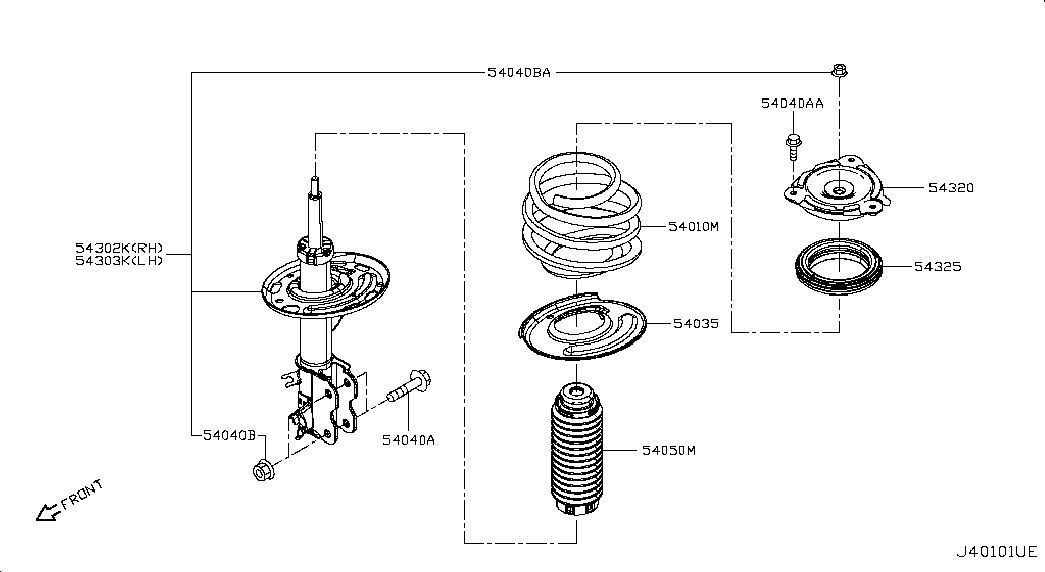 54040BA
54040AA
54320
54302K(RH)
54303K(LH)
54010M
54325
54035
54040B
54040A
54050M
FRONT
J40101UE