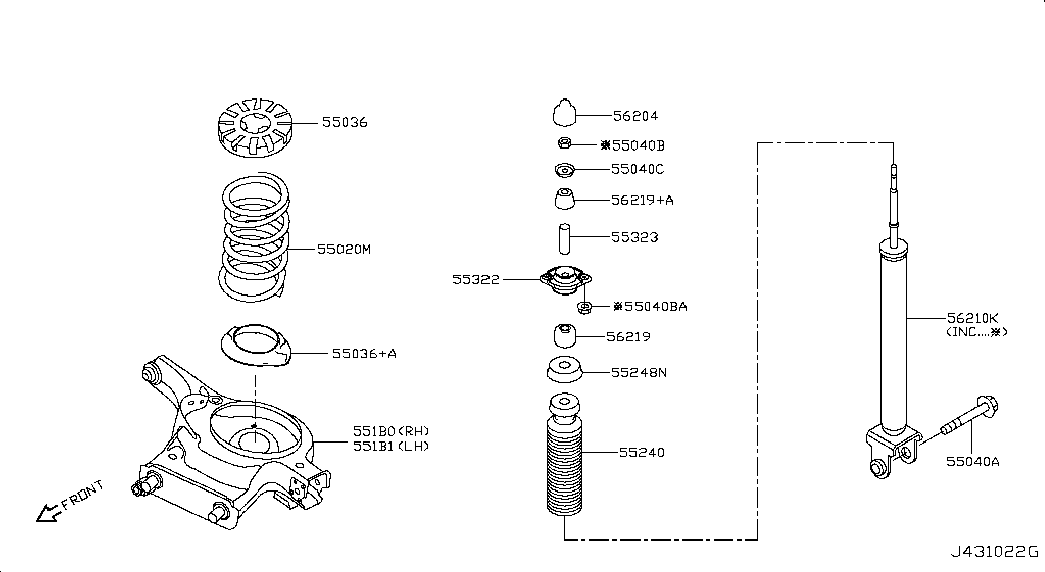 55036
55020M
55036+A
551B0(RH)
551B1(LH)
FRONT
56204
※55040B
55040C
56219+A
55323
55322
※55040BA
56219
55248N
55240
56210K
(INC....※)
55040A
J431022G