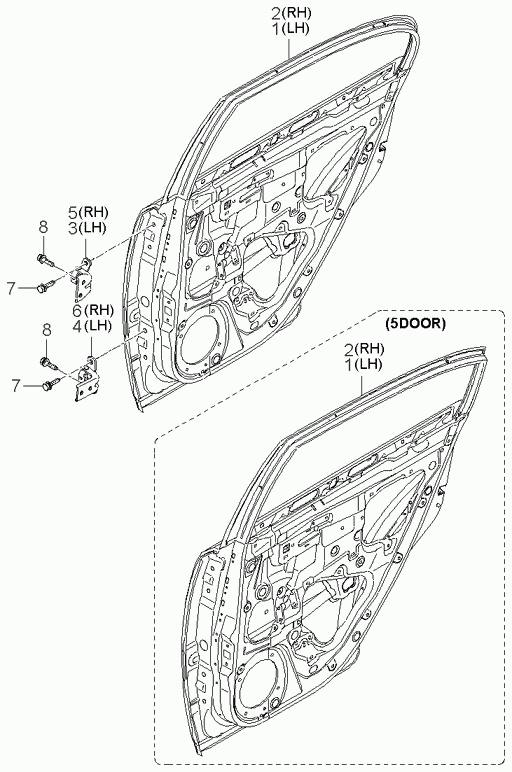 2(RH)
1(LH)

5(RH)
3(LH)

8

7

6(RH)
4(LH)

8

7

(5DOOR)

2(RH)
1(LH)