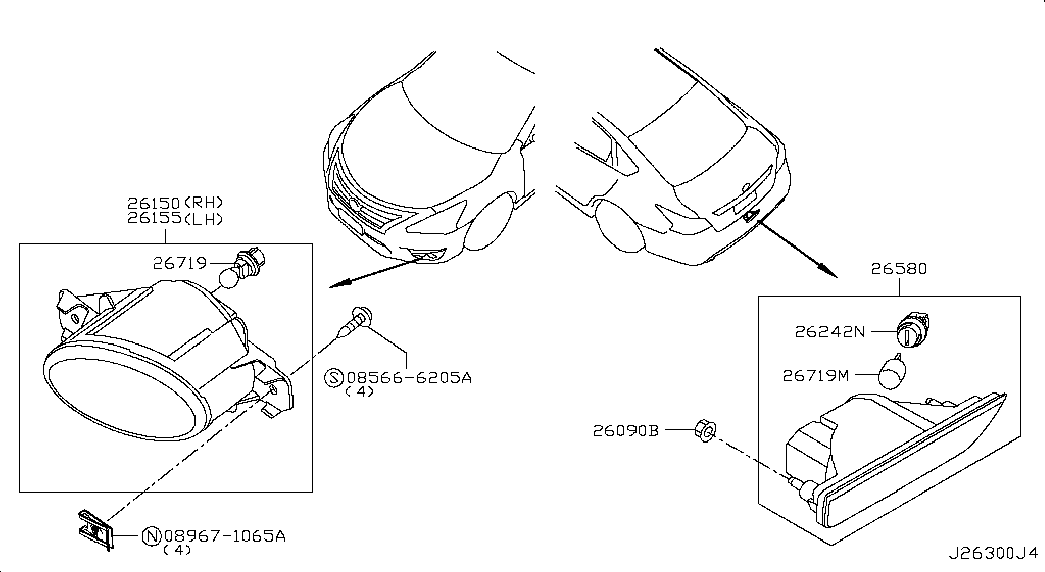 26150(RH)
26155(LH)
26719
Ⓢ08566-6205A
(4)
Ⓝ08967-1065A
(4)
26580
26242N
26719M
26090B
J26300J4