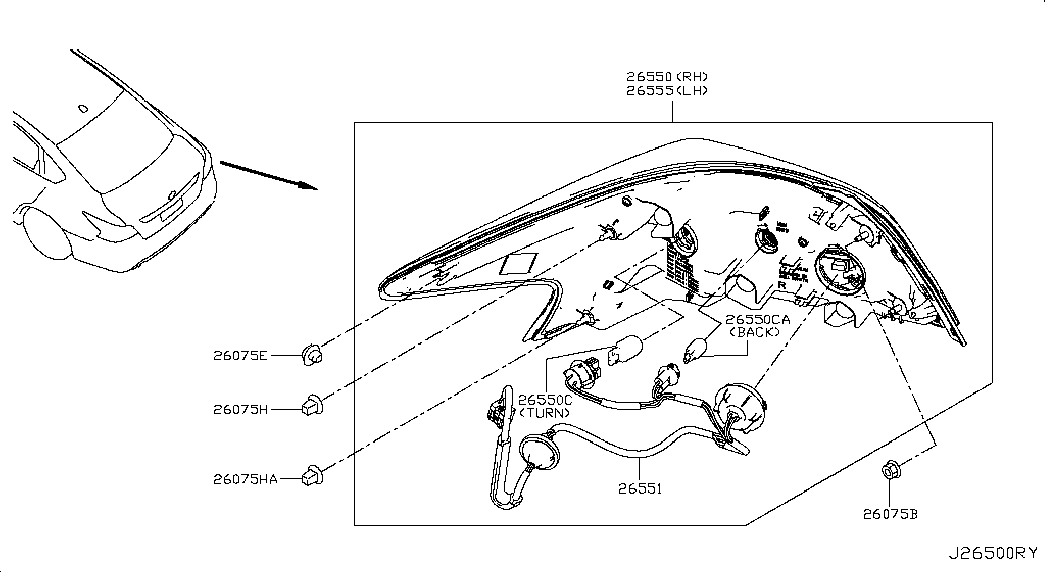 26550(RH)
26555(LH)

26550CA
(BACK)

26075E

26550C
(TURN)

26075H

26075HA

26551

26075B

J26500RY