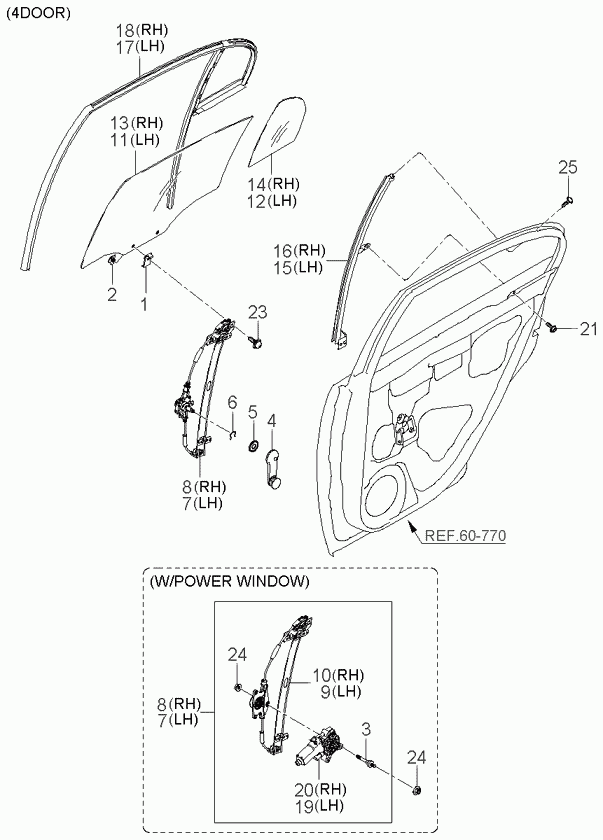 (4DOOR)

18(RH)
17(LH)

13(RH)
11(LH)

14(RH)
12(LH)

25

16(RH)
15(LH)

2

1

23

21

6

5

4

8(RH)
7(LH)

REF.60-770

(W/POWER WINDOW)

24

10(RH)
9(LH)

8(RH)
7(LH)

3

24

20(RH)
19(LH)