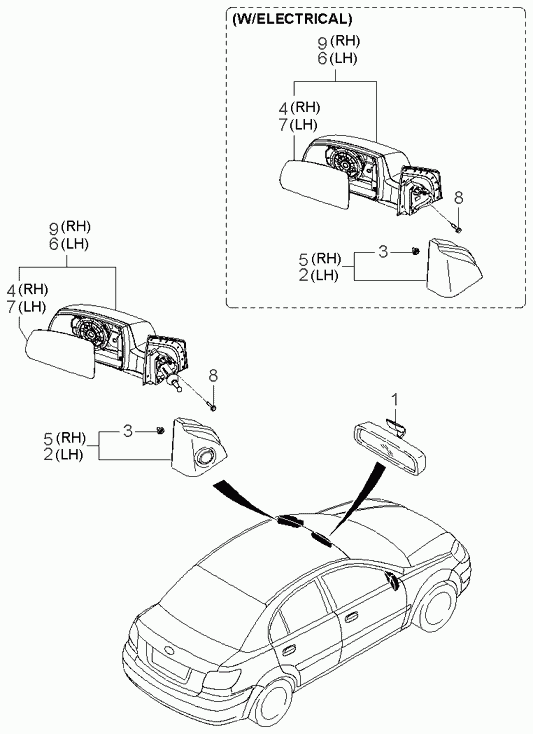 (W/ELECTRICAL)
9 (RH)
6 (LH)
4 (RH)
7 (LH)
8
5 (RH)
2 (LH)
3

9 (RH)
6 (LH)
4 (RH)
7 (LH)
8
5 (RH)
2 (LH)
3
1