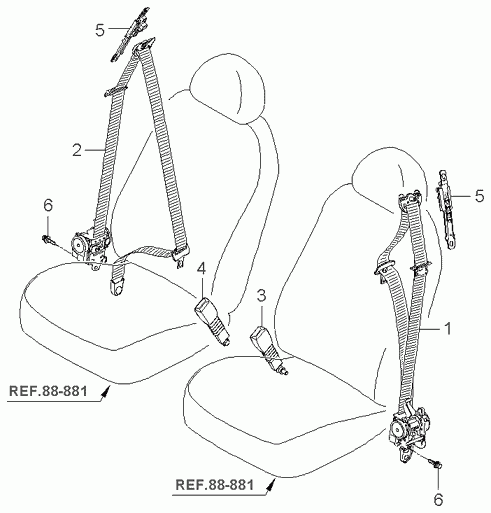 5
2
6
4
3
5
1
REF.88-881
REF.88-881
6