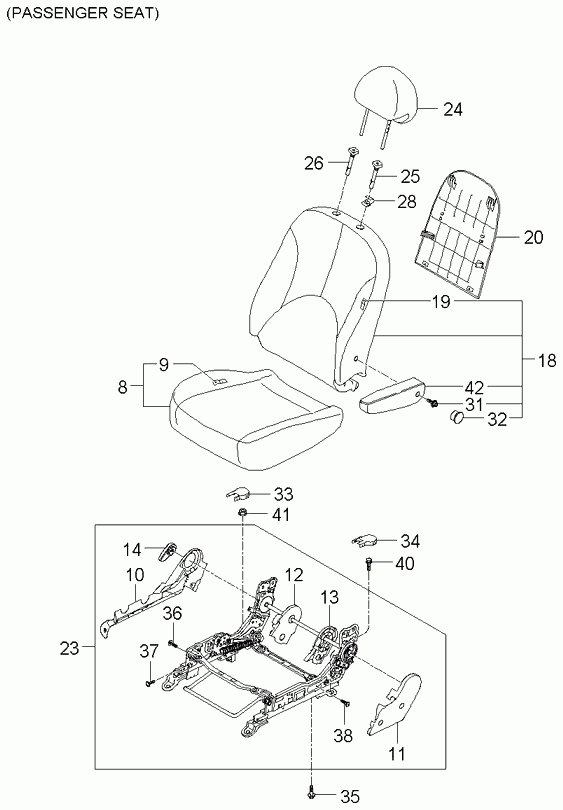 (PASSENGER SEAT)

24
26
25
28
20
19
18
9
8
42
31
32
33
41
14
34
40
10
12
13
36
23
37
38
11
35